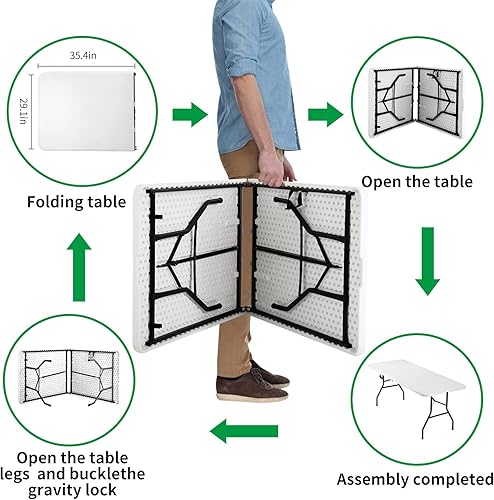 35.4in

29.1in

Folding table

Open the table

Assembly completed

Open the table legs and bucklethe gravity lock