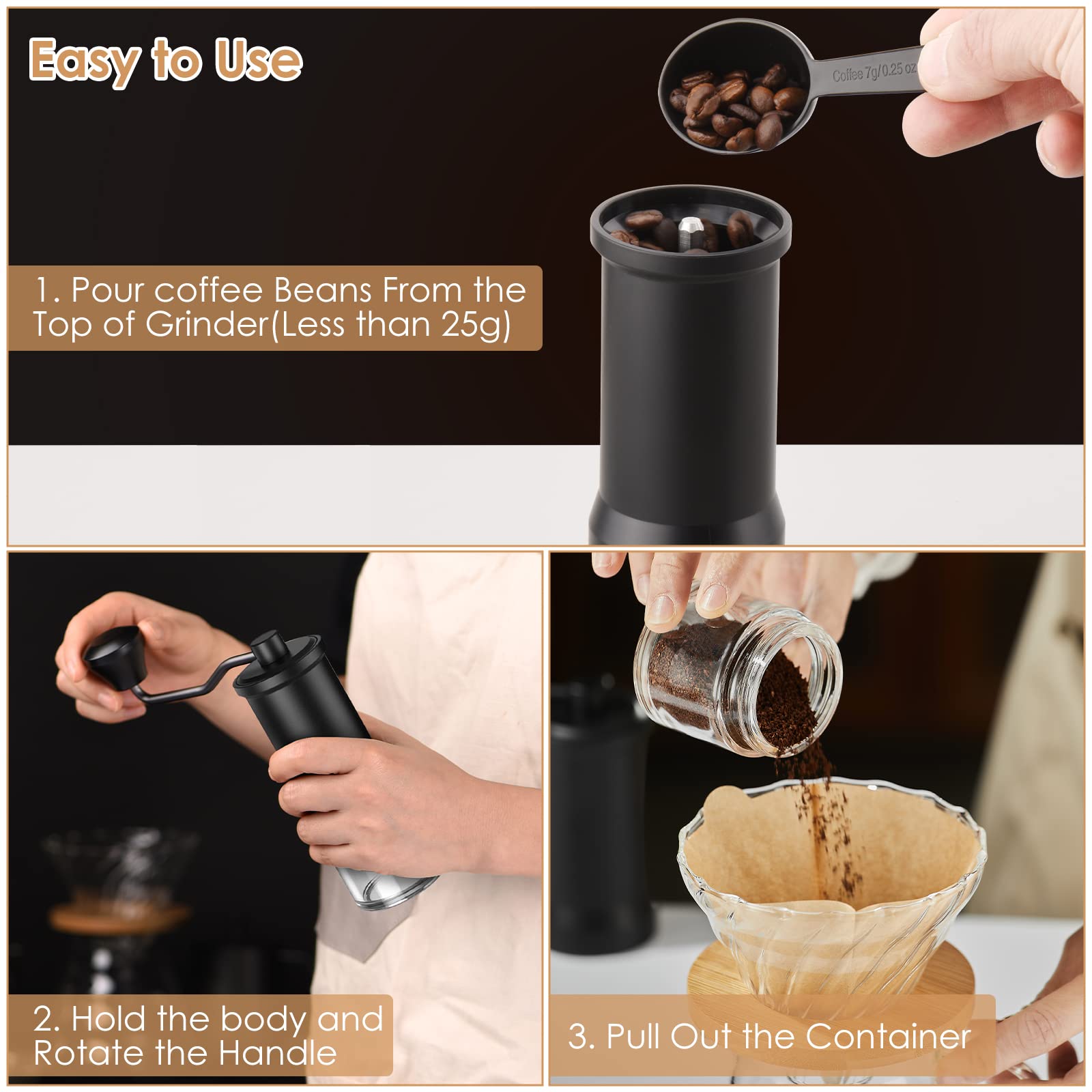 Easy to Use

Coffee 7g/0.25 oz

1. Pour coffee Beans From the Top of Grinder(Less than 25g)

2. Hold the body and Rotate the Handle

3. Pull Out the Container