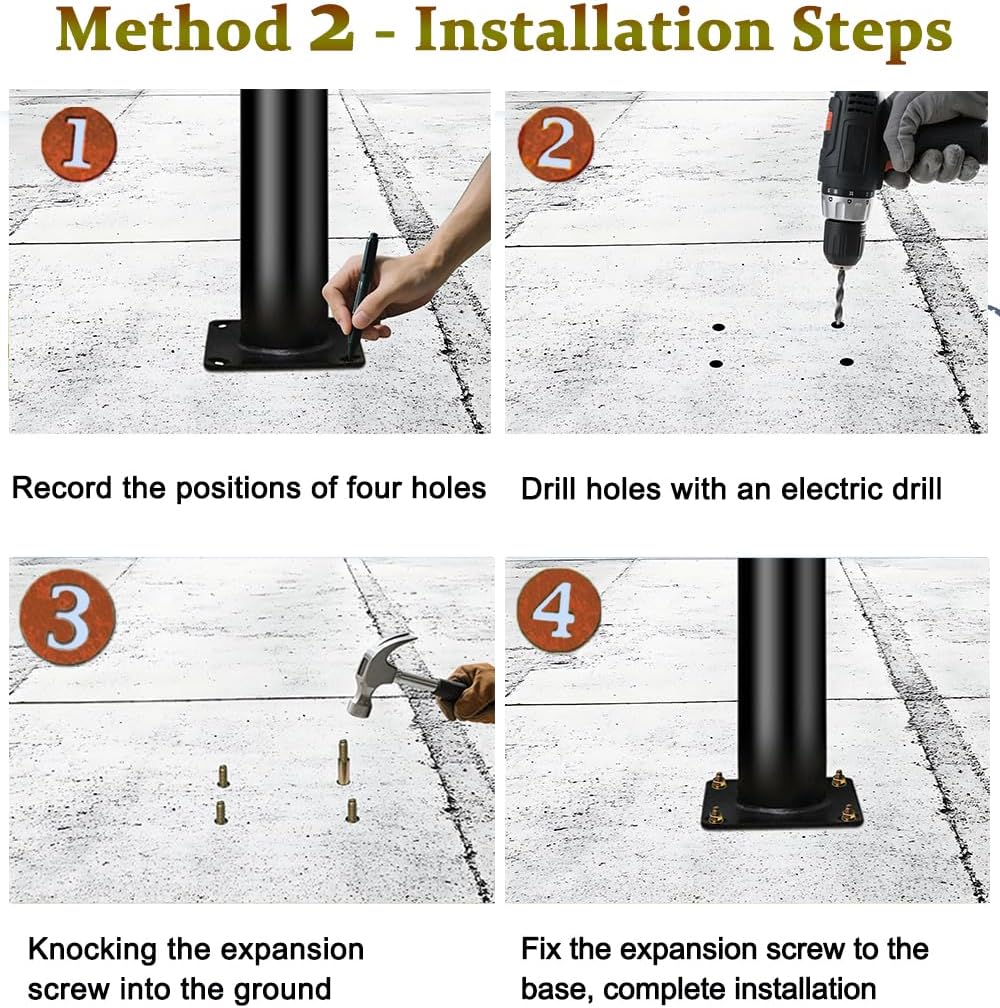 Method 2 - Installation Steps

1

Record the positions of four holes

2

Drill holes with an electric drill

3

Knocking the expansion screw into the ground

4

Fix the expansion screw to the base, complete installation