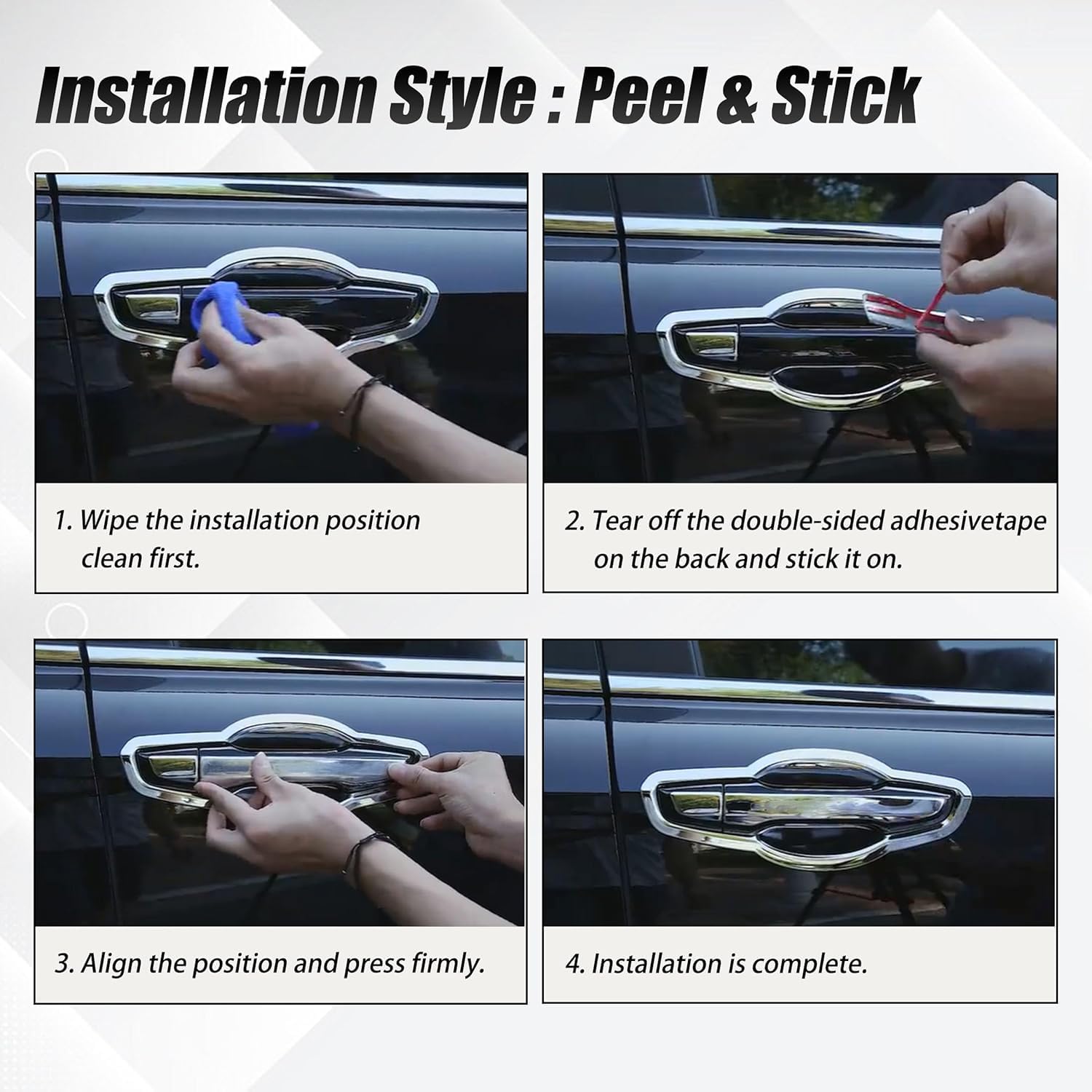 Installation Style : Peel & Stick

1. Wipe the installation position clean first.

2. Tear off the double-sided adhesivetape on the back and stick it on.

3. Align the position and press firmly.

4. Installation is complete.