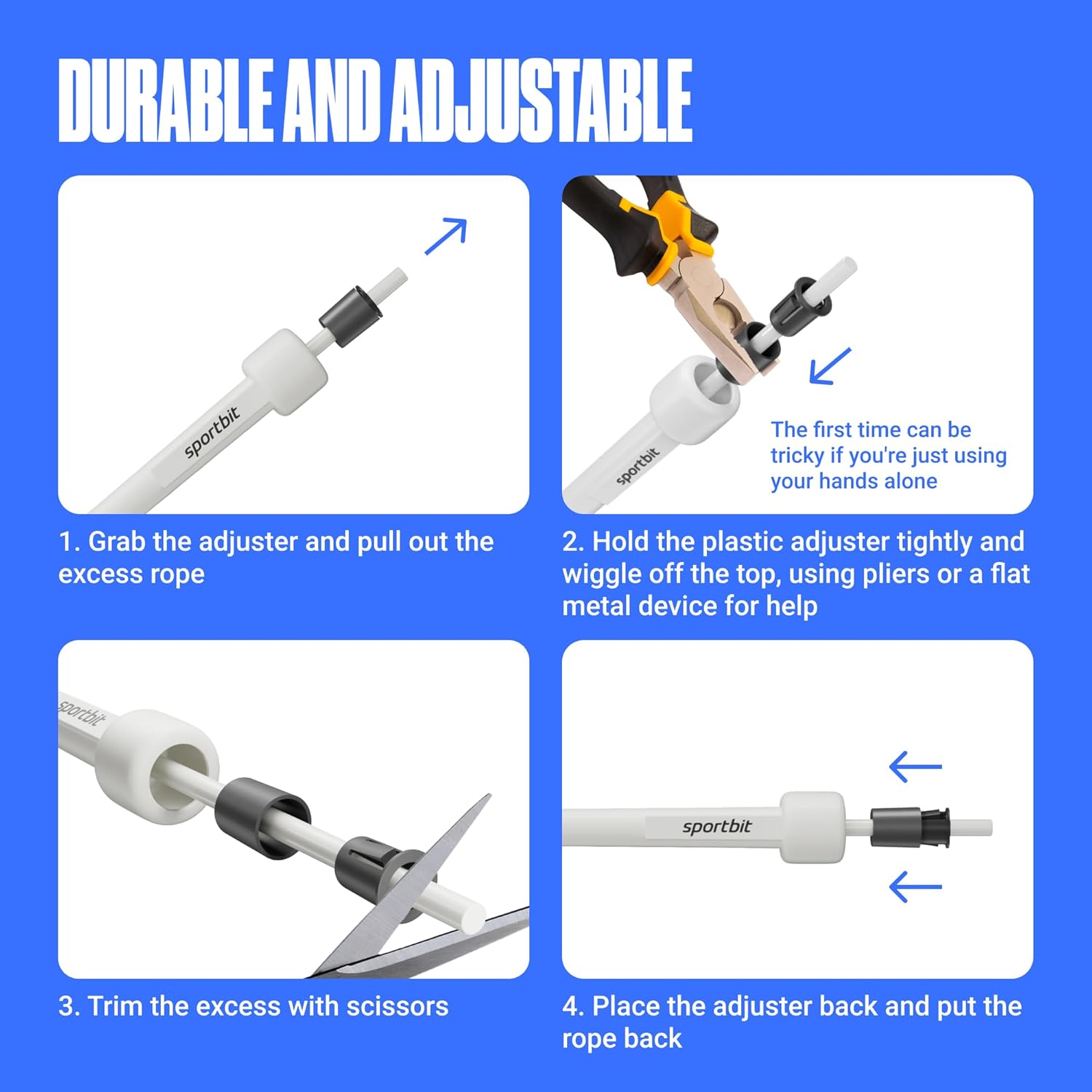 DURABLE AND ADJUSTABLE

sportbit

1. Grab the adjuster and pull out the excess rope

sportbit

The first time can be tricky if you're just using your hands alone

2. Hold the plastic adjuster tightly and wiggle off the top, using pliers or a flat metal device for help

sportbit

3. Trim the excess with scissors

sportbit

4. Place the adjuster back and put the rope back