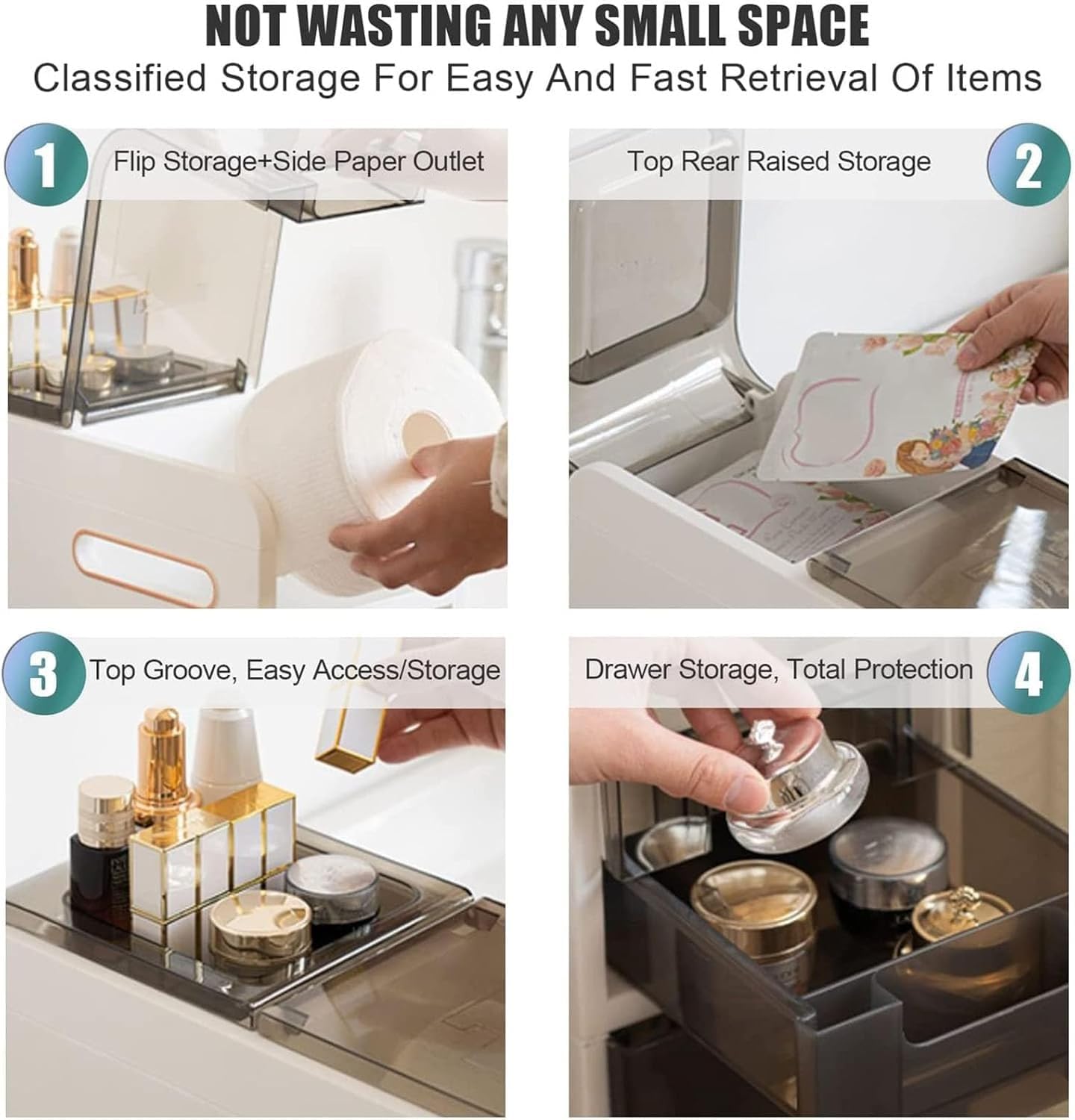 NOT WASTING ANY SMALL SPACE
Classified Storage For Easy And Fast Retrieval Of Items

1 Flip Storage+Side Paper Outlet

Top Rear Raised Storage 2

3 Top Groove, Easy Access/Storage

Drawer Storage, Total Protection 4