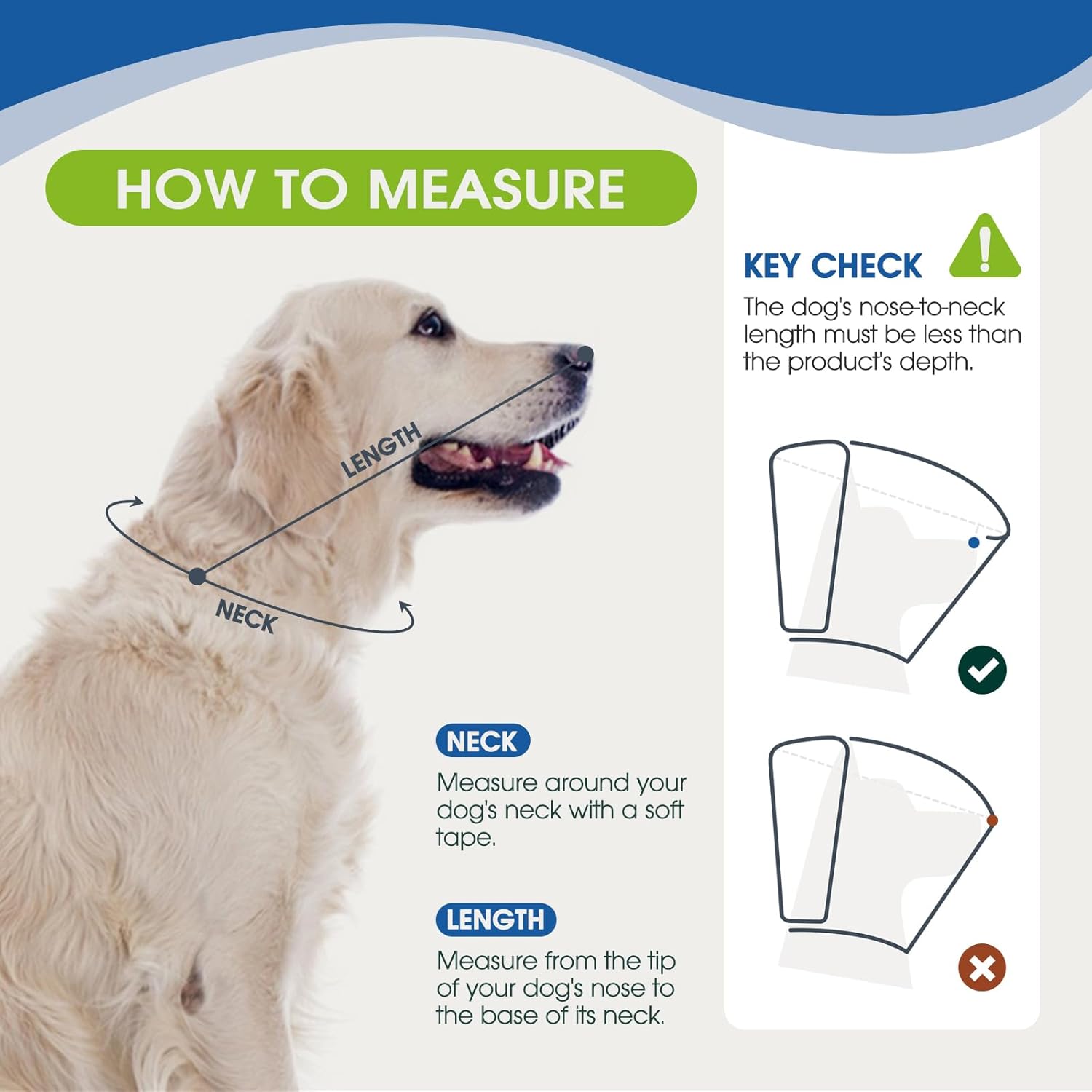 HOW TO MEASURE

LENGTH

NECK

NECK
Measure around your dog's neck with a soft tape.

LENGTH
Measure from the tip of your dog's nose to the base of its neck.

KEY CHECK
The dog's nose-to-neck length must be less than the product's depth.