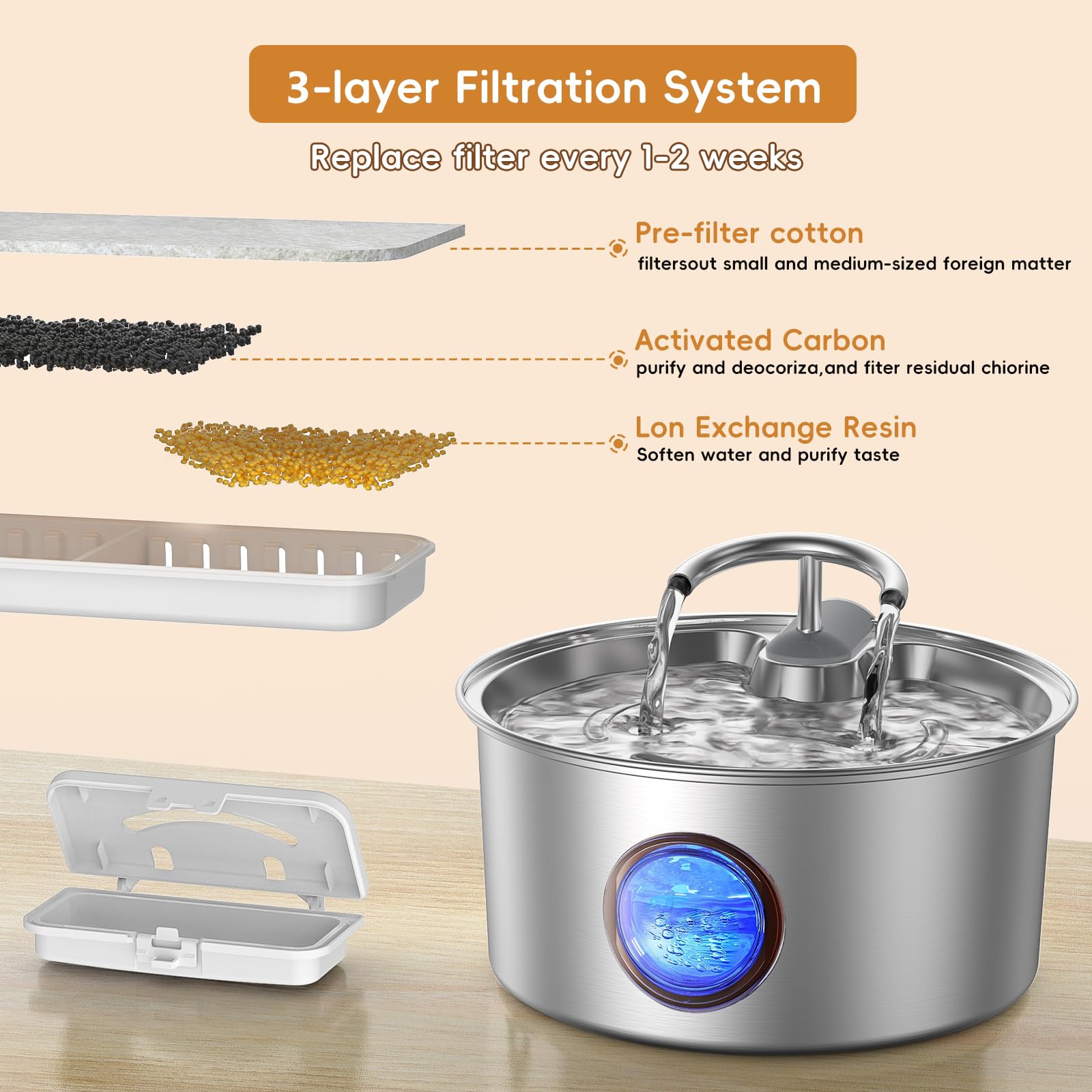 3-layer Filtration System

Replace filter every 1-2 weeks

Pre-filter cotton
filtersout small and medium-sized foreign matter

Activated Carbon
purify and deocoriza,and fiter residual chiorine

Lon Exchange Resin
Soften water and purify taste