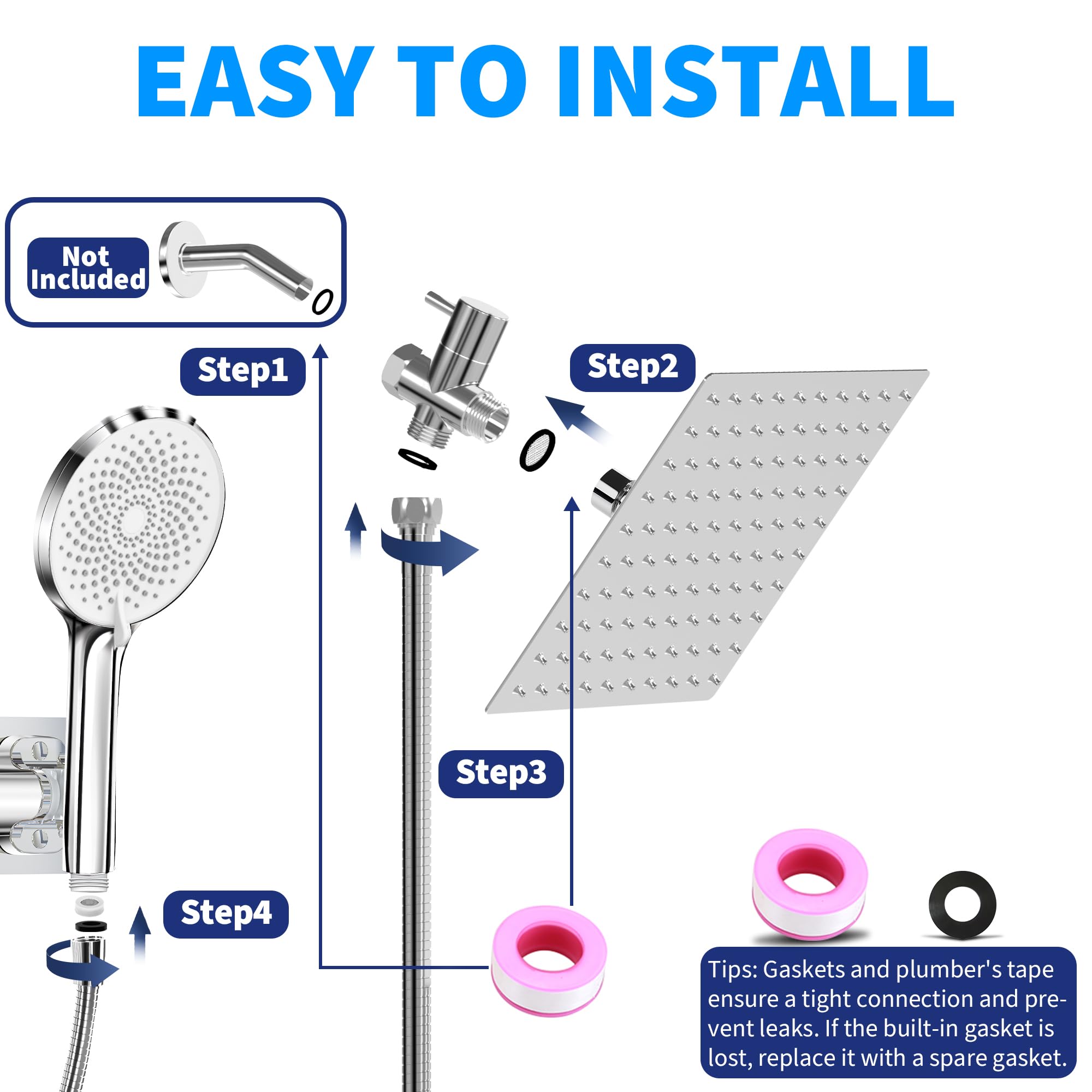 EASY TO INSTALL

Not Included

Step1

Step2

Step3

Step4

Tips: Gaskets and plumber's tape ensure a tight connection and prevent leaks. If the built-in gasket is lost, replace it with a spare gasket.