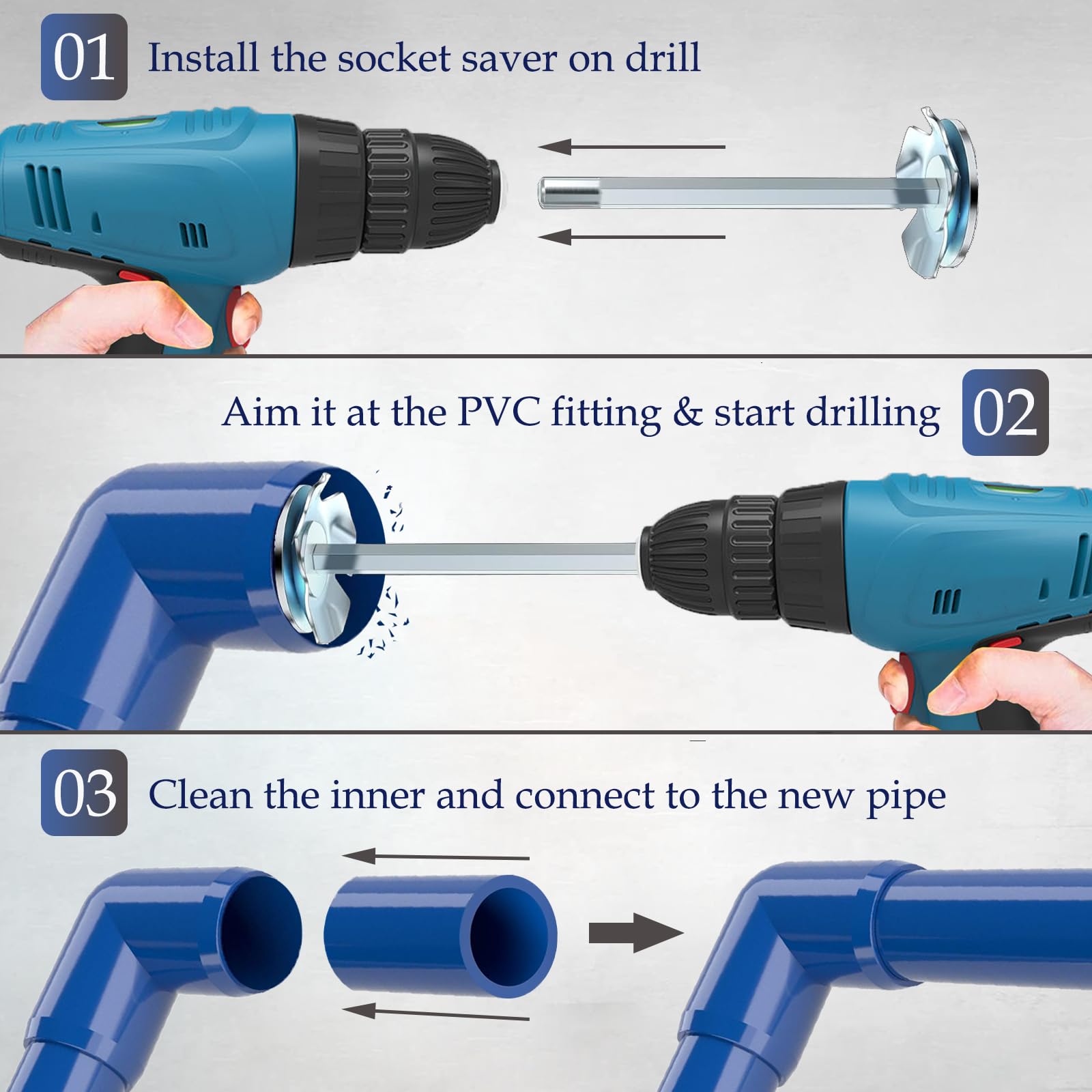 01 Install the socket saver on drill

Aim it at the PVC fitting & start drilling 02

03 Clean the inner and connect to the new pipe