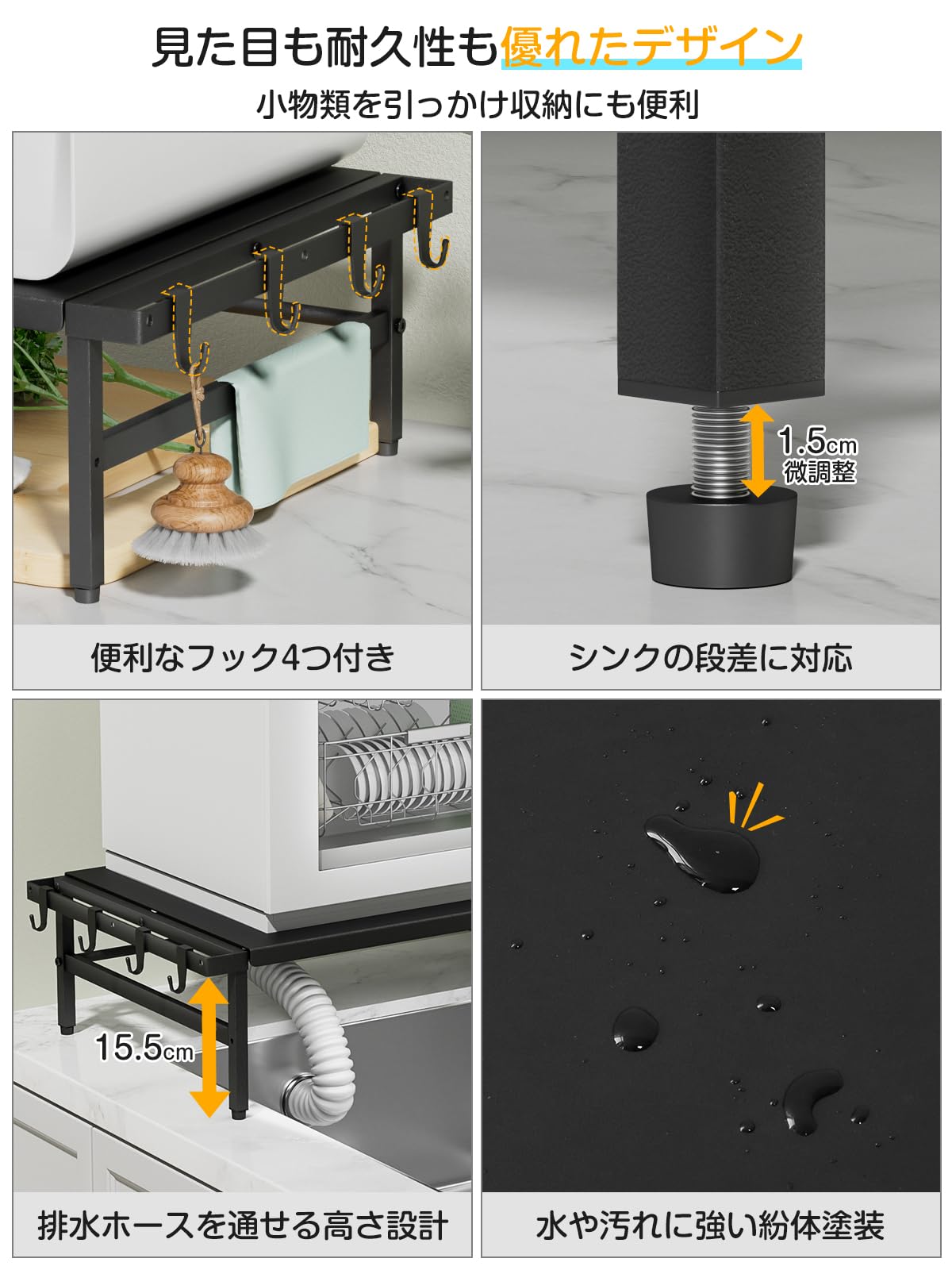 見た目も耐久性も優れたデザイン

小物類を引っかけ収納にも便利

便利なフック4つ付き

1.5cm
微調整

シンクの段差に対応

15.5cm

排水ホースを通せる高さ設計

水や汚れに強い紛体塗装