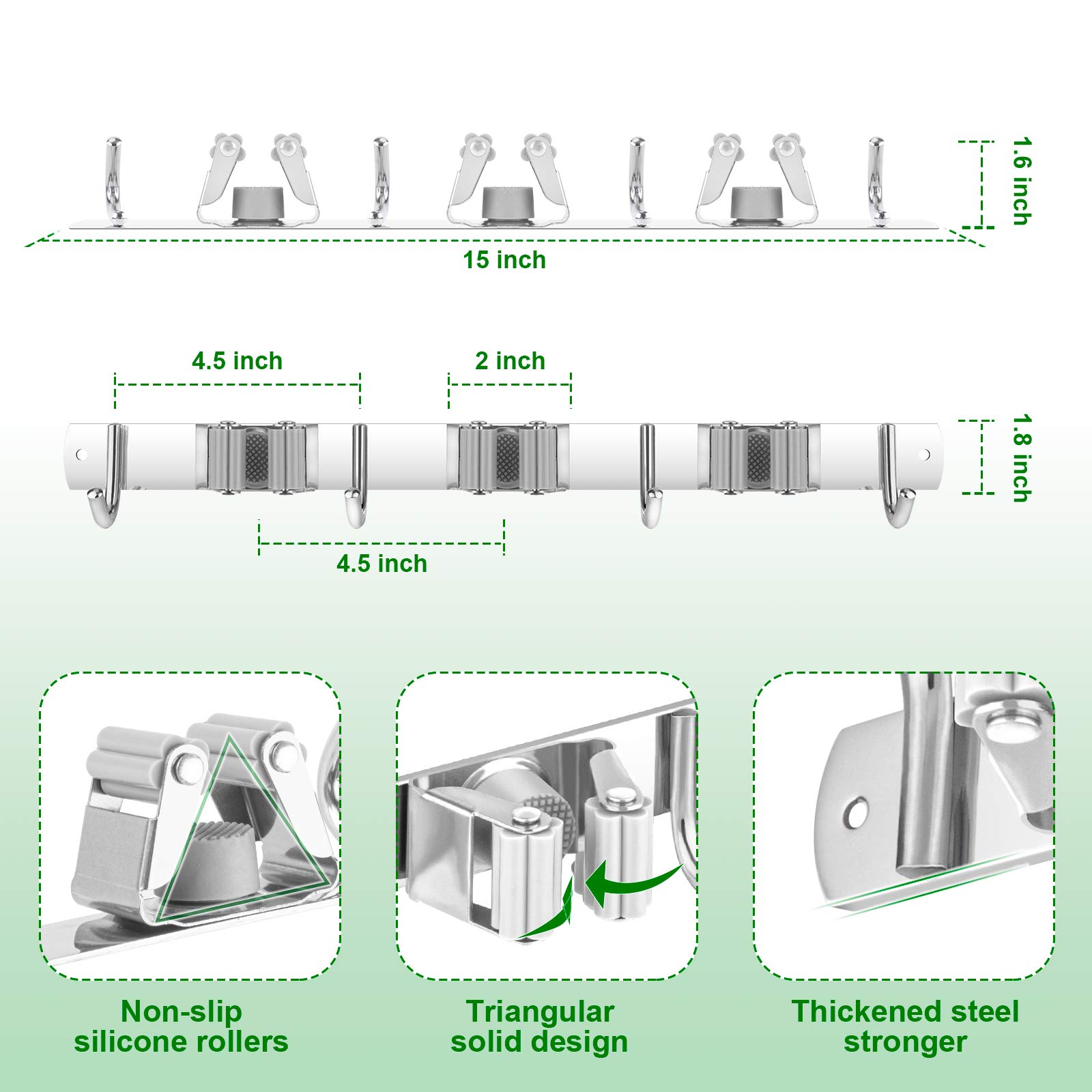 1.6 inch

15 inch

4.5 inch

2 inch

1.8 inch

4.5 inch

Non-slip silicone rollers

Triangular solid design

Thickened steel stronger