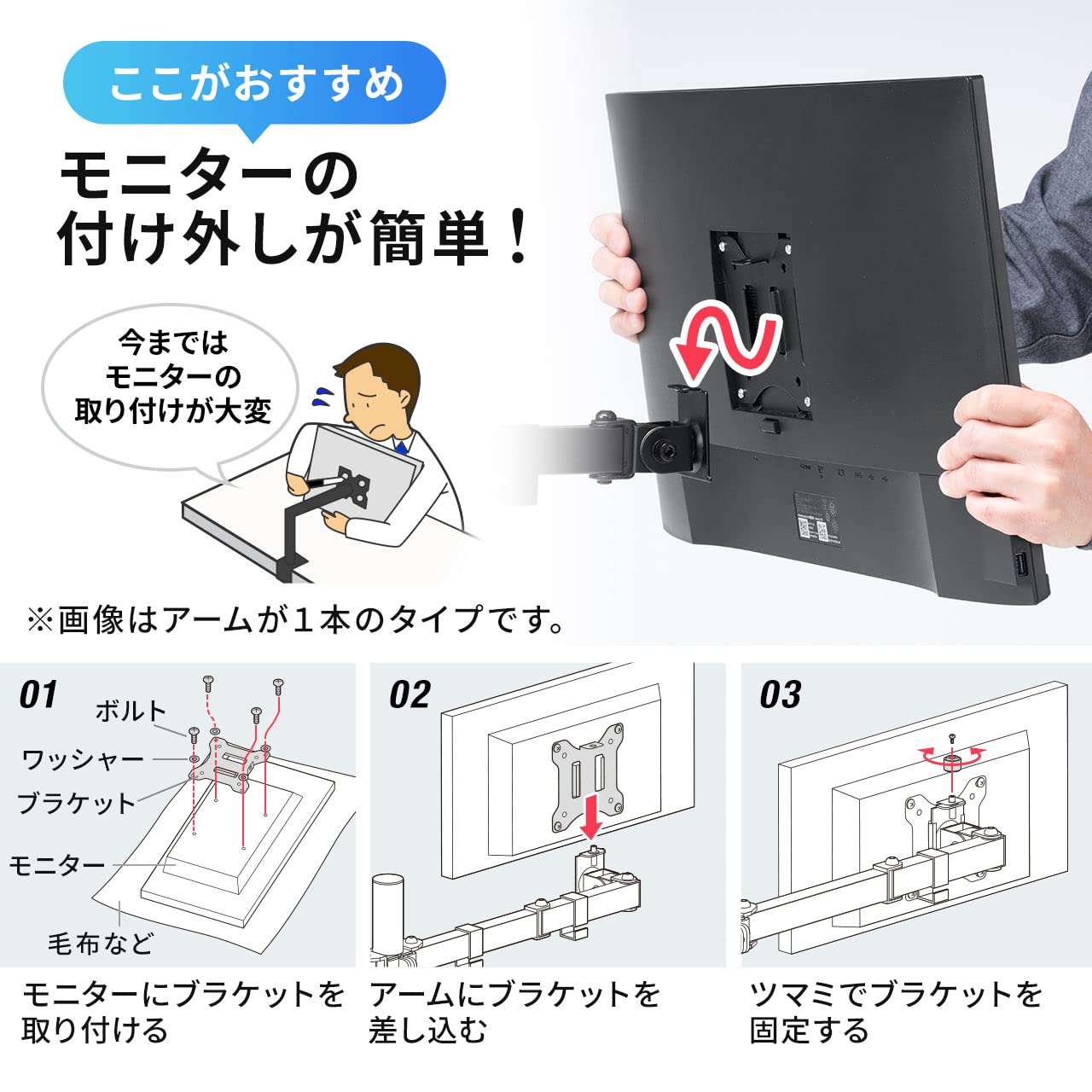 ここがおすすめ

モニターの付け外しが簡単！

今まではモニターの取り付けが大変

※画像はアームが１本のタイプです。

01

ボルト

ワッシャー

ブラケット

モニター

毛布など

モニターにブラケットを取り付ける

02

アームにブラケットを差し込む

03

ツマミでブラケットを固定する