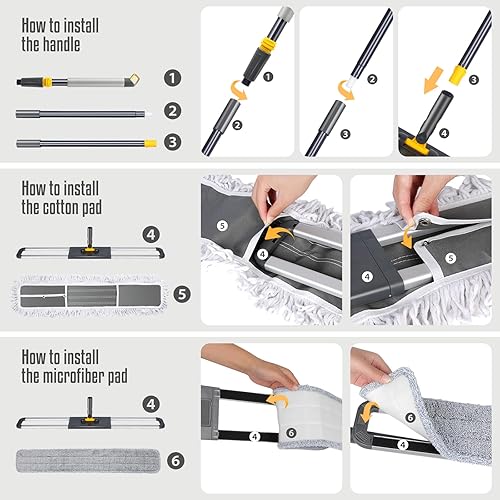 How to install the handle

1
2
3

1
2
2
3
3
4

How to install the cotton pad

4
5

5
4
4
5

How to install the microfiber pad

4
6

4
6
6
4