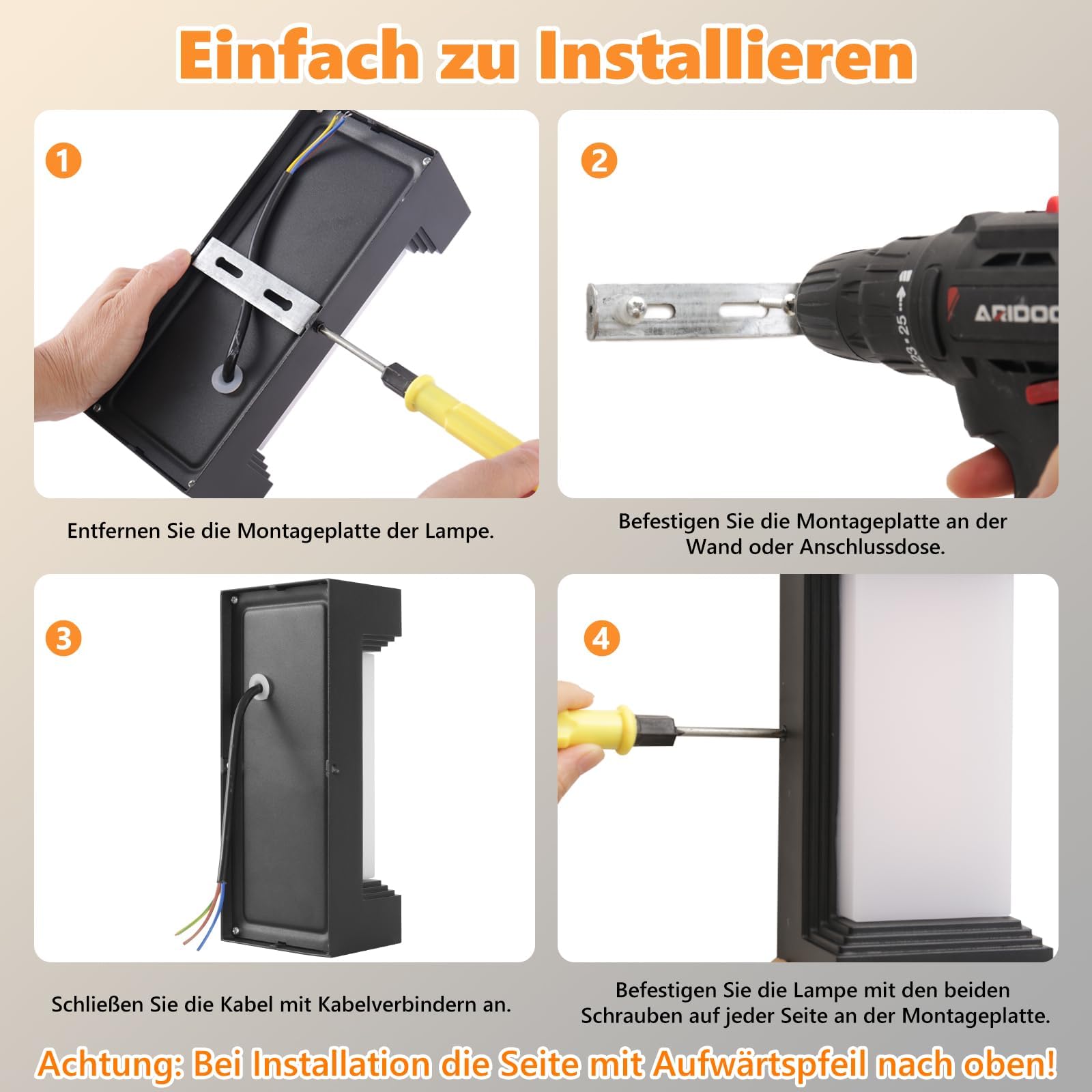 Einfach zu Installieren

1

Entfernen Sie die Montageplatte der Lampe.

2

ARIDOO

23 · 25

Befestigen Sie die Montageplatte an der Wand oder Anschlussdose.

3

Schließen Sie die Kabel mit Kabelverbindern an.

4

Befestigen Sie die Lampe mit den beiden Schrauben auf jeder Seite an der Montageplatte.

Achtung: Bei Installation die Seite mit Aufwärtspfeil nach oben!