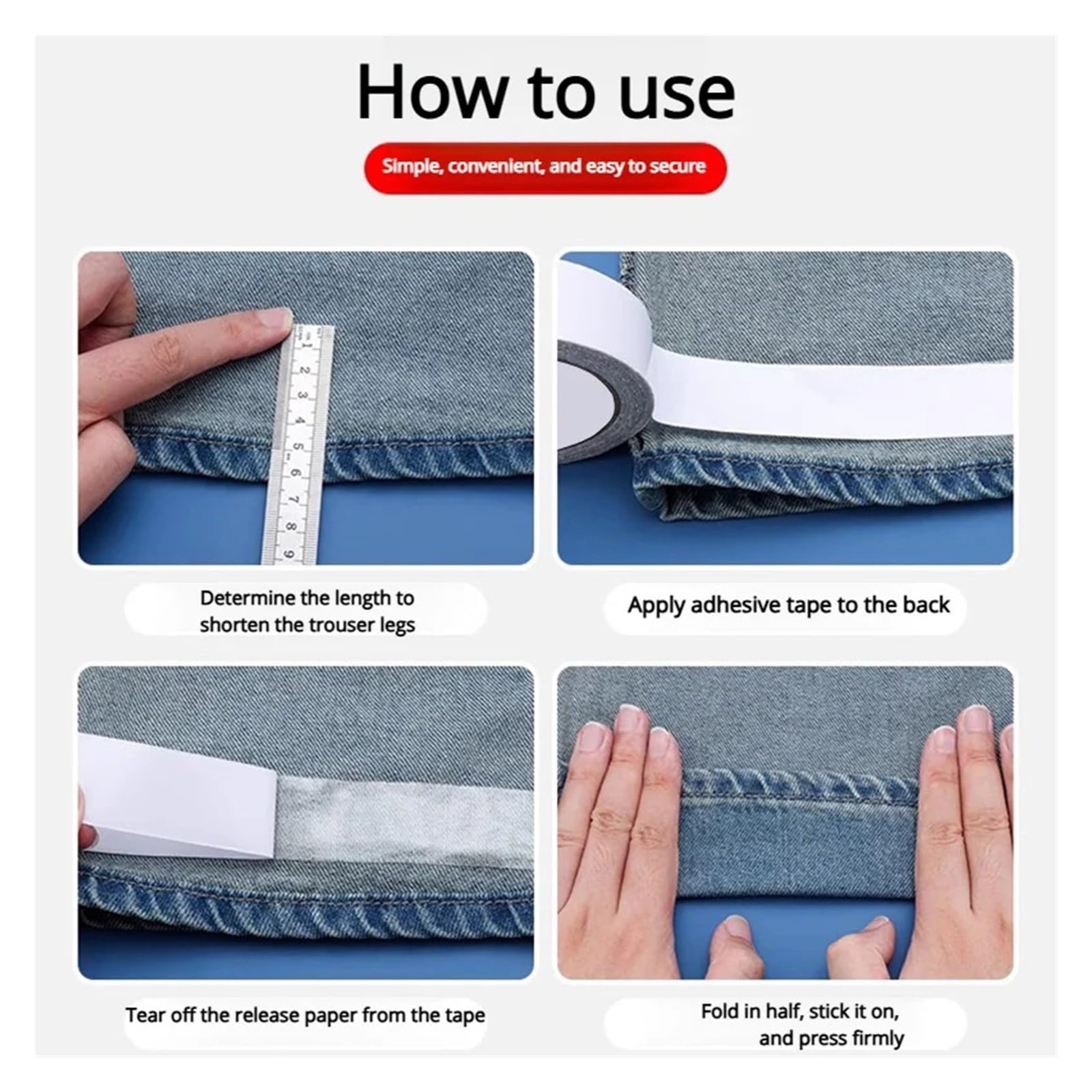 How to use

Simple, convenient, and easy to secure

1 2 3 4 5 6 7 8 9

Determine the length to shorten the trouser legs

Apply adhesive tape to the back

Tear off the release paper from the tape

Fold in half, stick it on, and press firmly