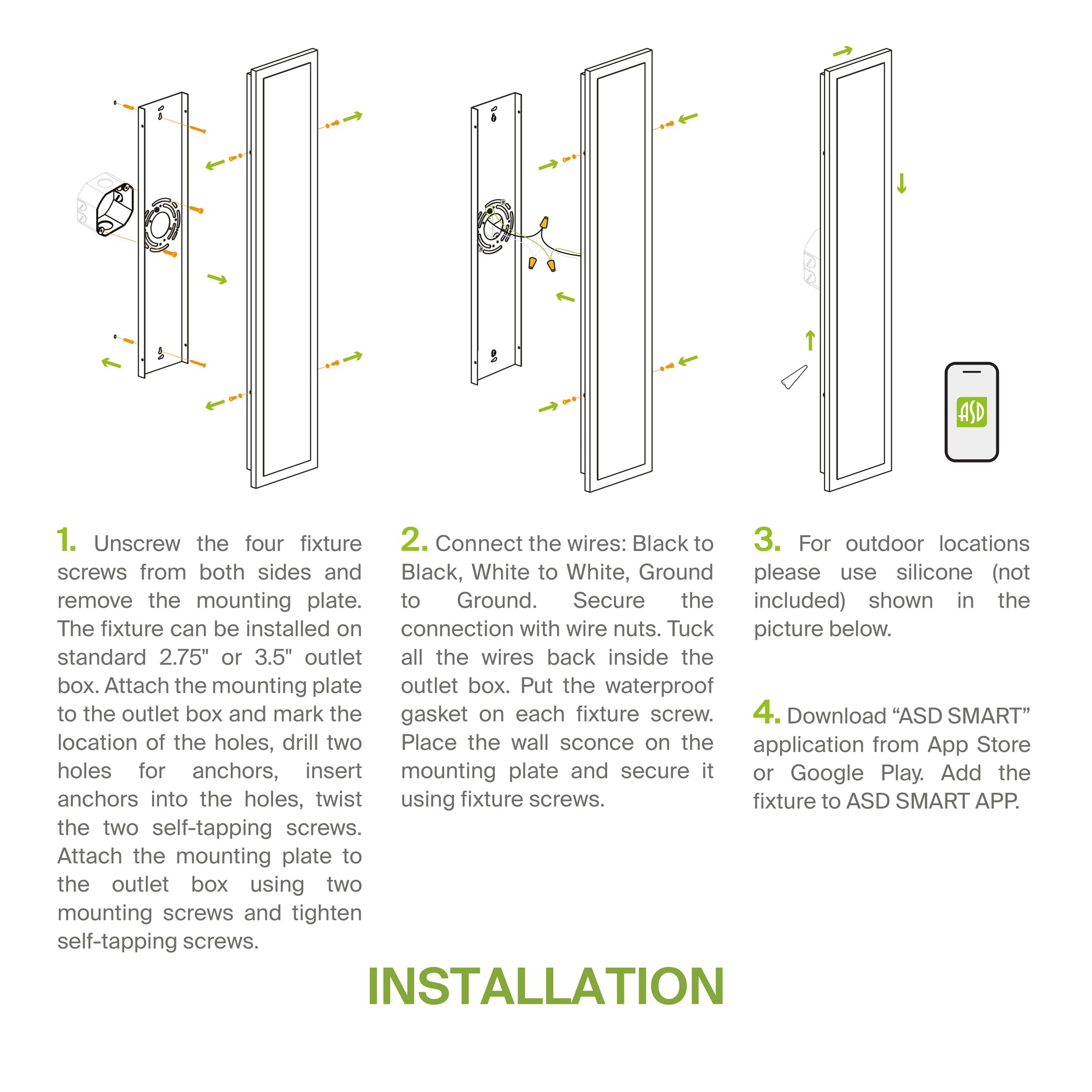 ASD

1. Unscrew the four fixture screws from both sides and remove the mounting plate. The fixture can be installed on standard 2.75" or 3.5" outlet box. Attach the mounting plate to the outlet box and mark the location of the holes, drill two holes for anchors, insert anchors into the holes, twist the two self-tapping screws. Attach the mounting plate to the outlet box using two mounting screws and tighten self-tapping screws.

2. Connect the wires: Black to Black, White to White, Ground to Ground. Secure the connection with wire nuts. Tuck all the wires back inside the outlet box. Put the waterproof gasket on each fixture screw. Place the wall sconce on the mounting plate and secure it using fixture screws.

3. For outdoor locations please use silicone (not included) shown in the picture below.

4. Download “ASD SMART” application from App Store or Google Play. Add the fixture to ASD SMART APP.

INSTALLATION