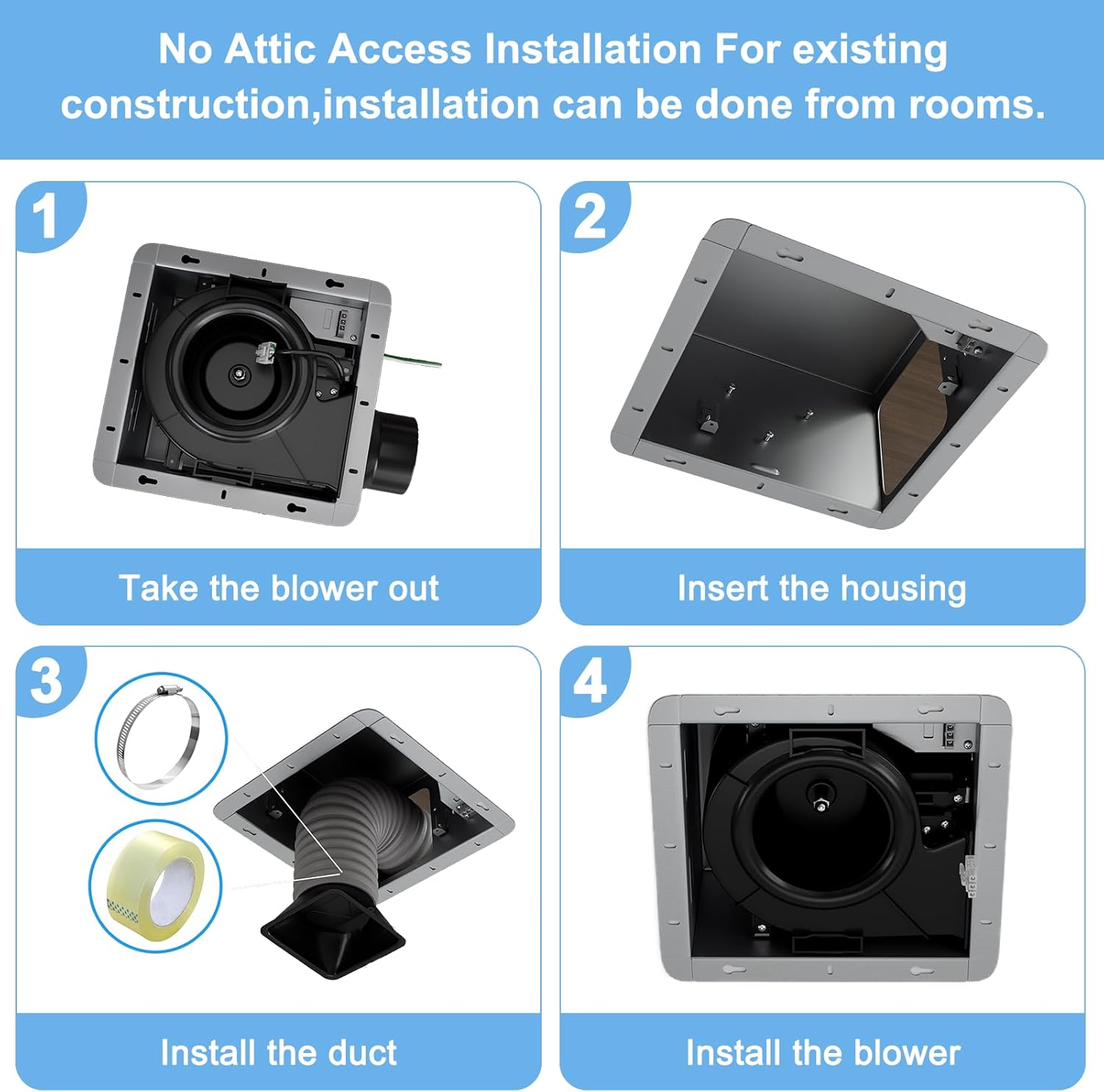 No Attic Access Installation For existing construction,installation can be done from rooms.

1

Take the blower out

2

Insert the housing

3

Install the duct

4

Install the blower