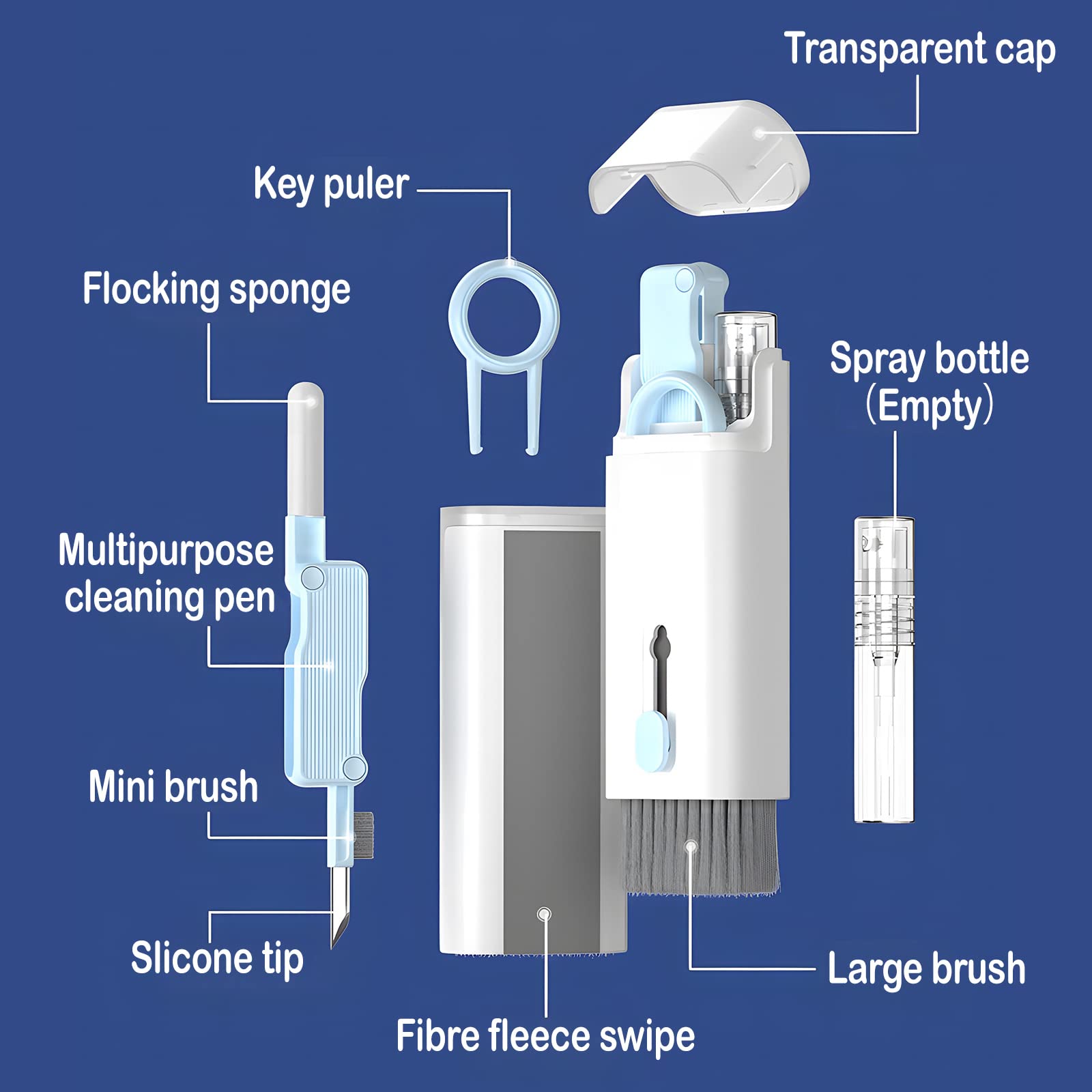 Transparent cap

Key puler

Flocking sponge

Spray bottle (Empty)

Multipurpose cleaning pen

Mini brush

Slicone tip

Large brush

Fibre fleece swipe