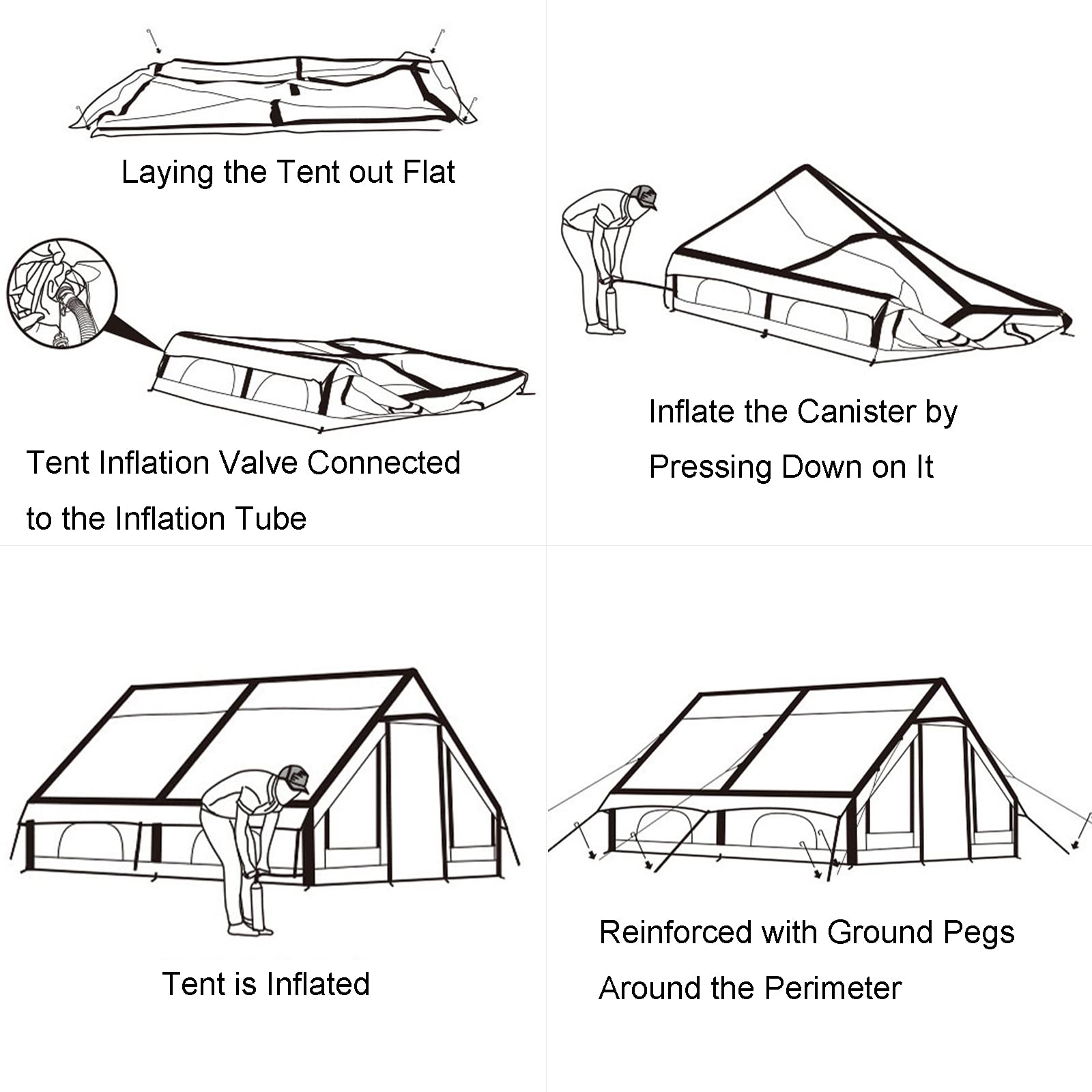 Laying the Tent out Flat

Tent Inflation Valve Connected to the Inflation Tube

Inflate the Canister by Pressing Down on It

Tent is Inflated

Reinforced with Ground Pegs Around the Perimeter