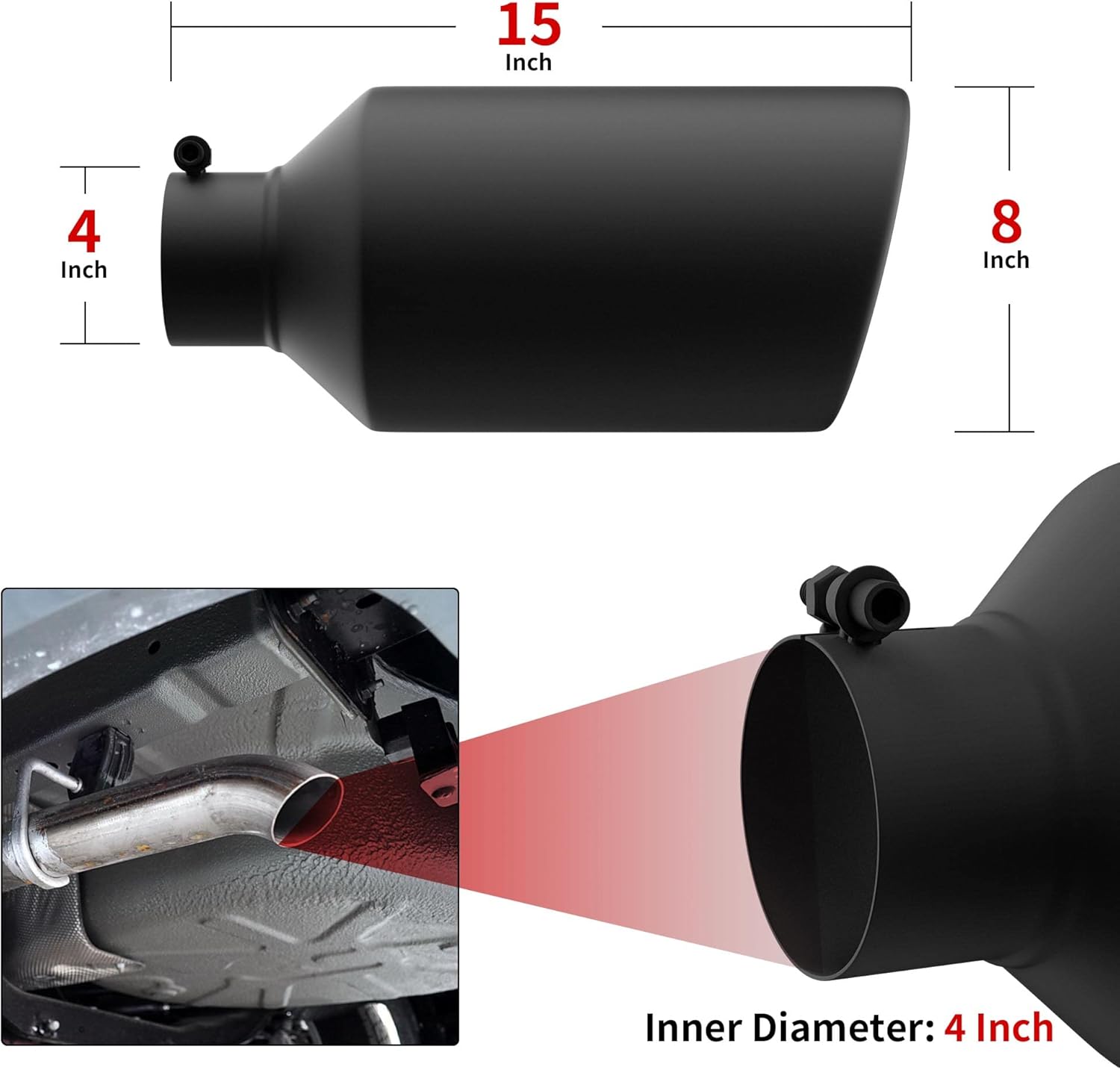 15
Inch

4
Inch

8
Inch

Inner Diameter: 4 Inch