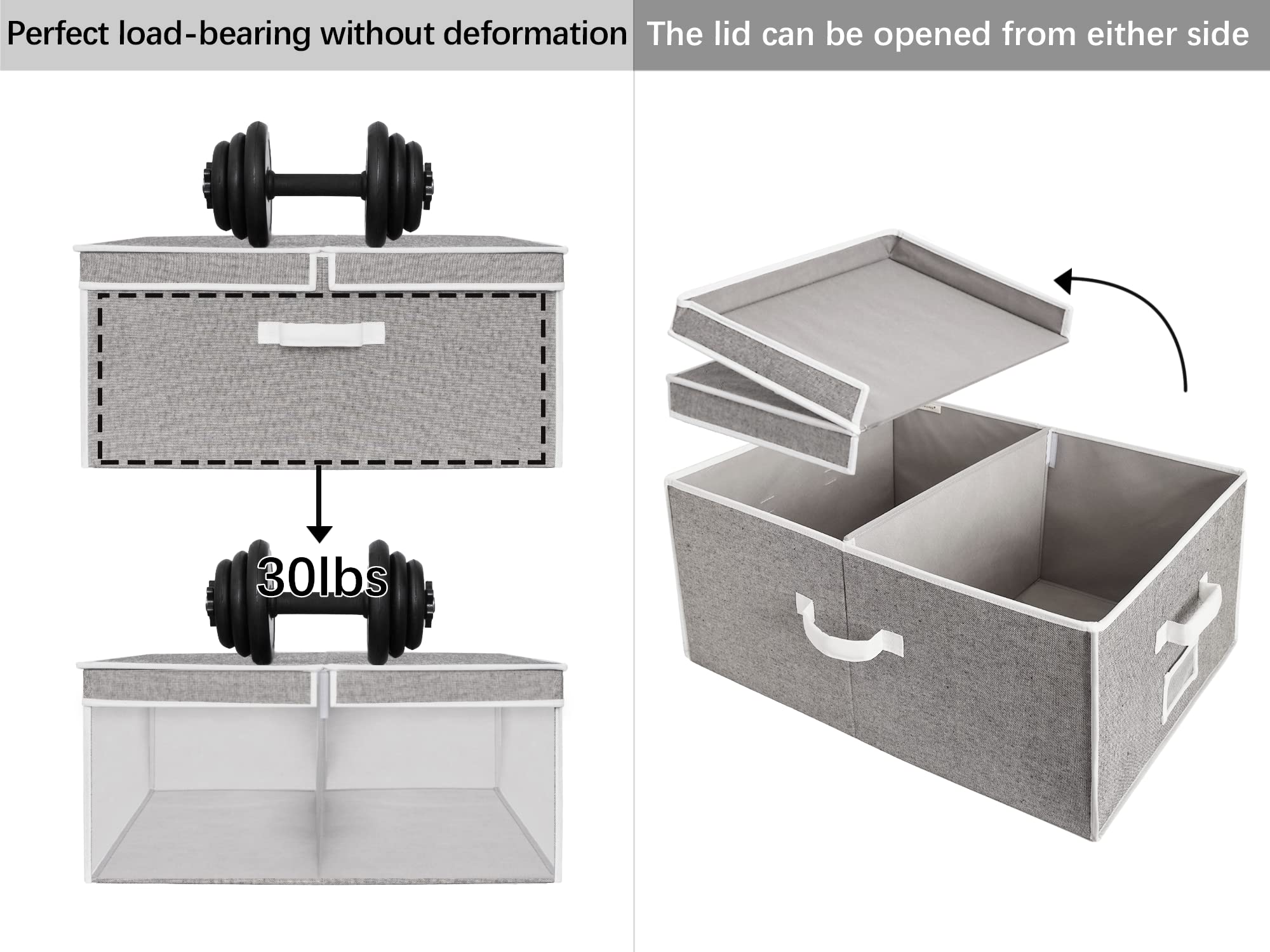 Perfect load-bearing without deformation

30lbs

The lid can be opened from either side