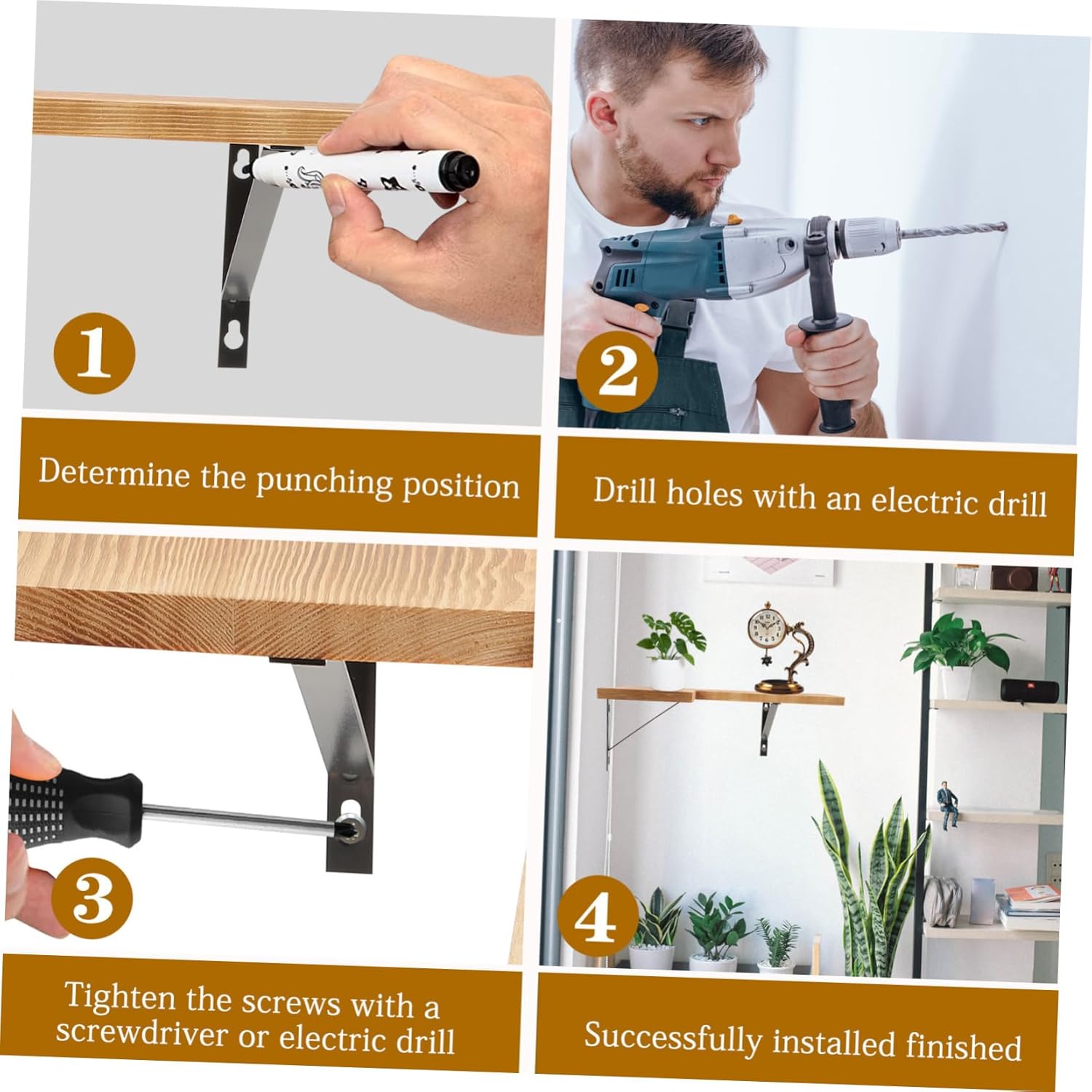 1

Determine the punching position

2

Drill holes with an electric drill

3

Tighten the screws with a screwdriver or electric drill

4

Successfully installed finished