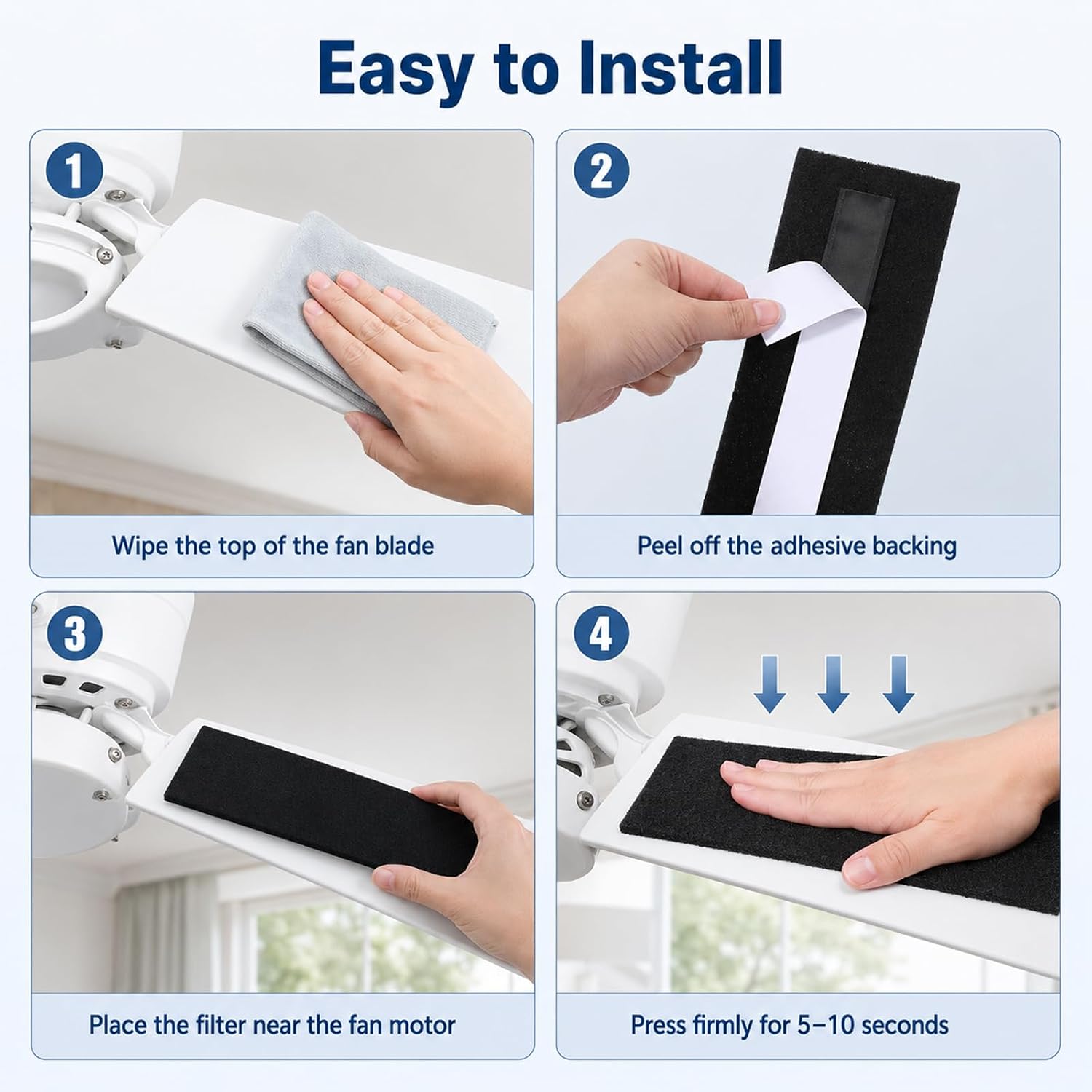 Easy to Install

1

Wipe the top of the fan blade

2

Peel off the adhesive backing

3

Place the filter near the fan motor

4

Press firmly for 5–10 seconds