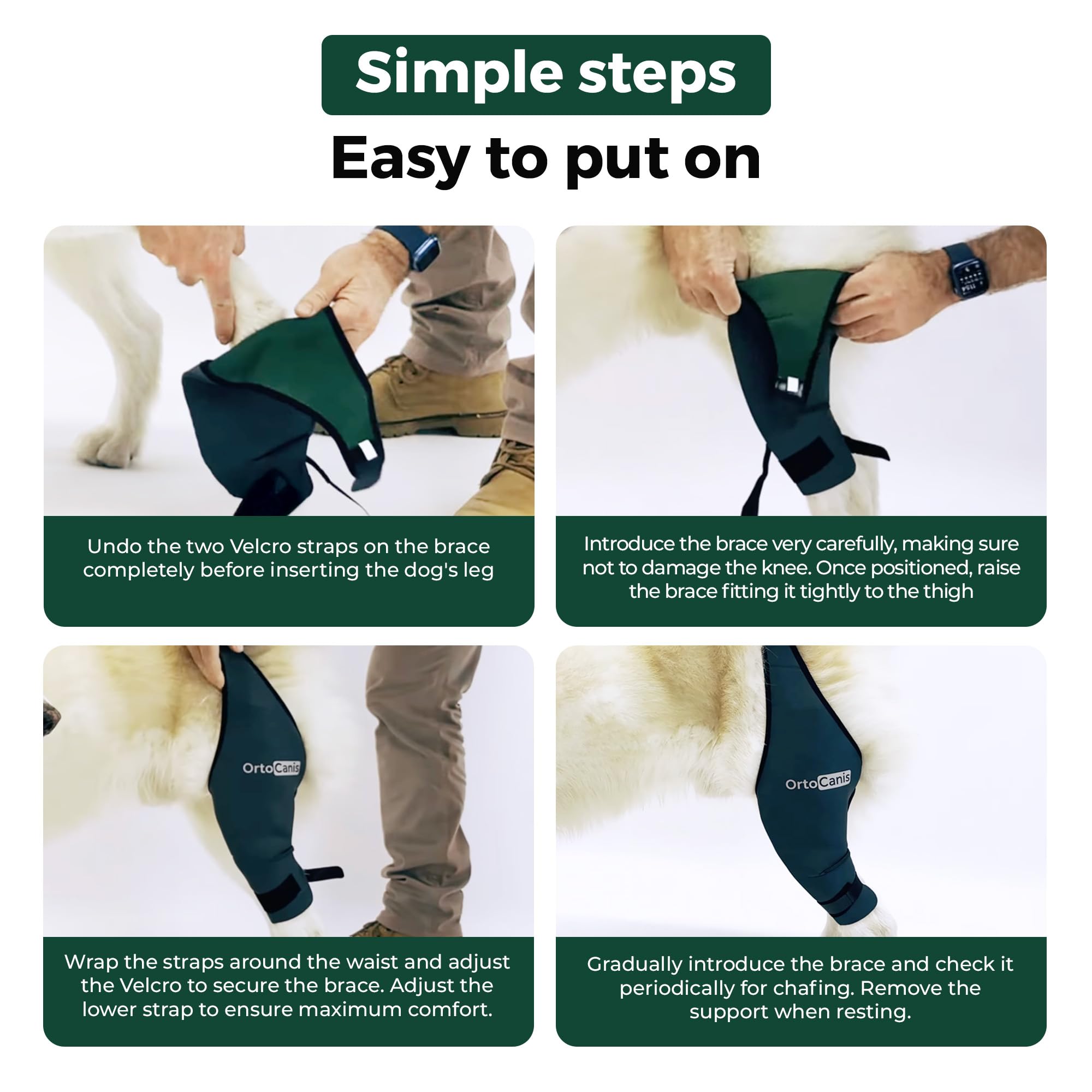 Simple steps

Easy to put on

Undo the two Velcro straps on the brace completely before inserting the dog's leg

Introduce the brace very carefully, making sure not to damage the knee. Once positioned, raise the brace fitting it tightly to the thigh

OrtoCanis

Wrap the straps around the waist and adjust the Velcro to secure the brace. Adjust the lower strap to ensure maximum comfort.

OrtoCanis

Gradually introduce the brace and check it periodically for chafing. Remove the support when resting.