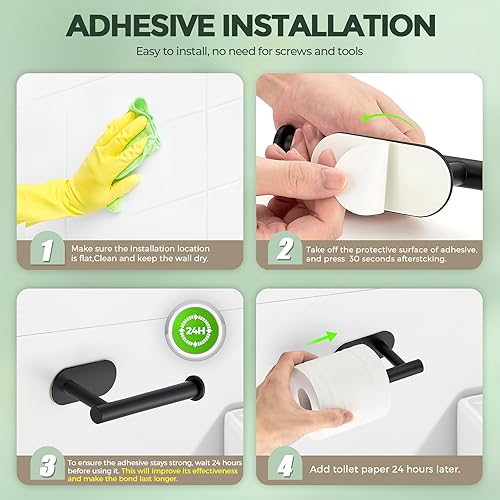 ADHESIVE INSTALLATION

Easy to install, no need for screws and tools

1 Make sure the installation location is flat,Clean and keep the wall dry.

2 Take off the protective surface of adhesive, and press 30 seconds afterstcking.

24H

3 To ensure the adhesive stays strong, wait 24 hours before using it. This will improve its effectiveness and make the bond last longer.

4 Add toilet paper 24 hours later.