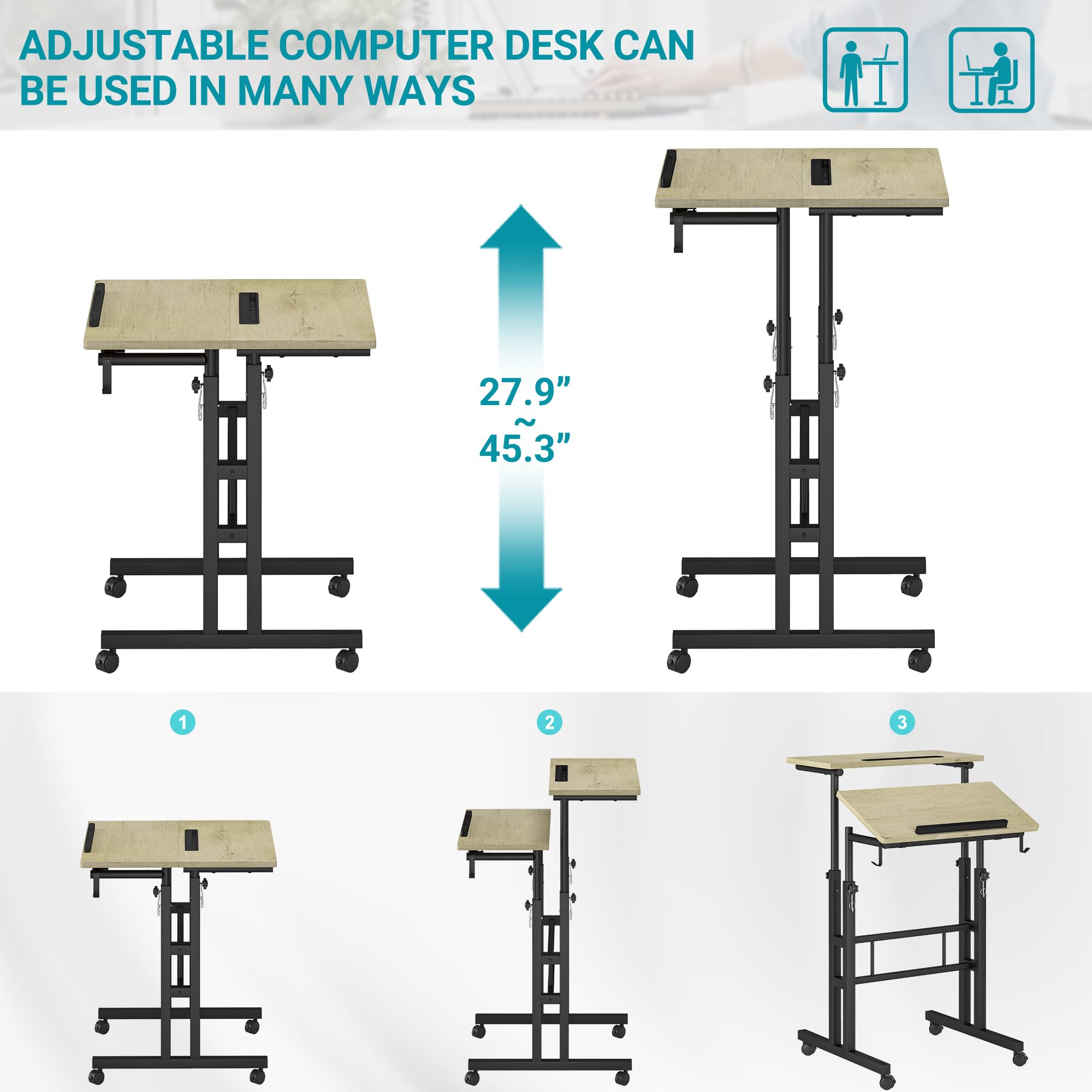 ADJUSTABLE COMPUTER DESK CAN BE USED IN MANY WAYS

27.9”
~
45.3”

1

2

3