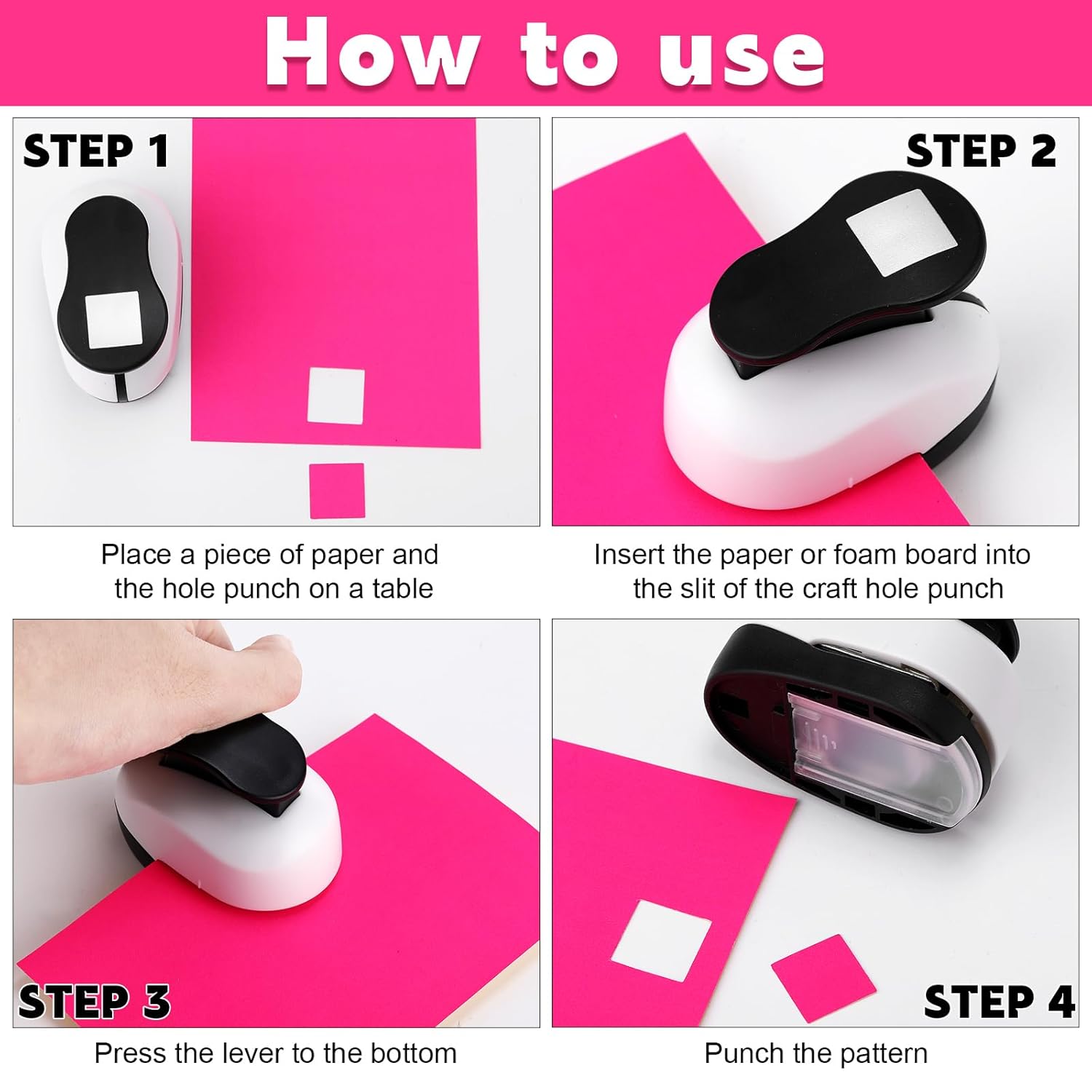 How to use

STEP 1

Place a piece of paper and the hole punch on a table

STEP 2

Insert the paper or foam board into the slit of the craft hole punch

STEP 3

Press the lever to the bottom

STEP 4

Punch the pattern