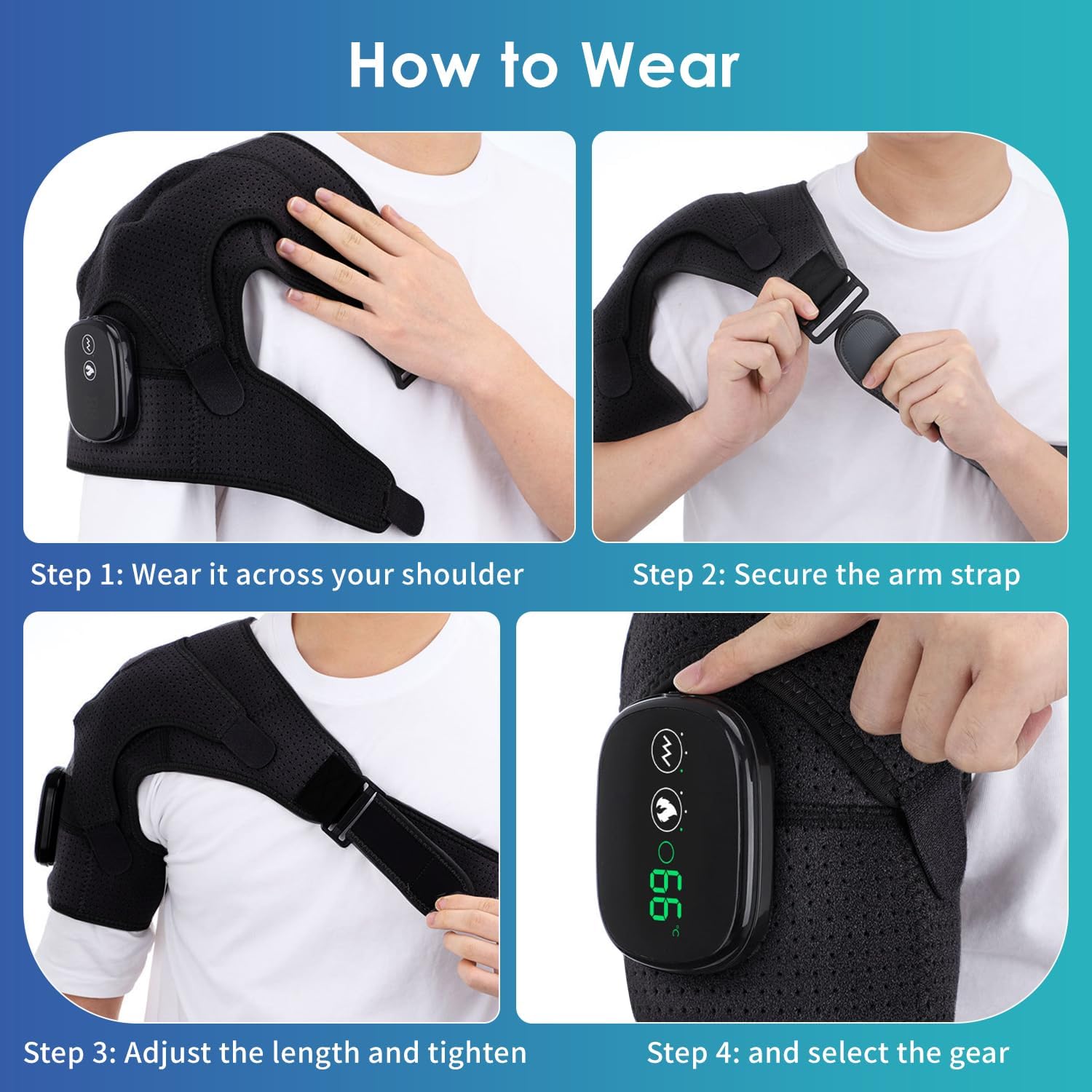 How to Wear

Step 1: Wear it across your shoulder

Step 2: Secure the arm strap

Step 3: Adjust the length and tighten

66 °C

Step 4: and select the gear