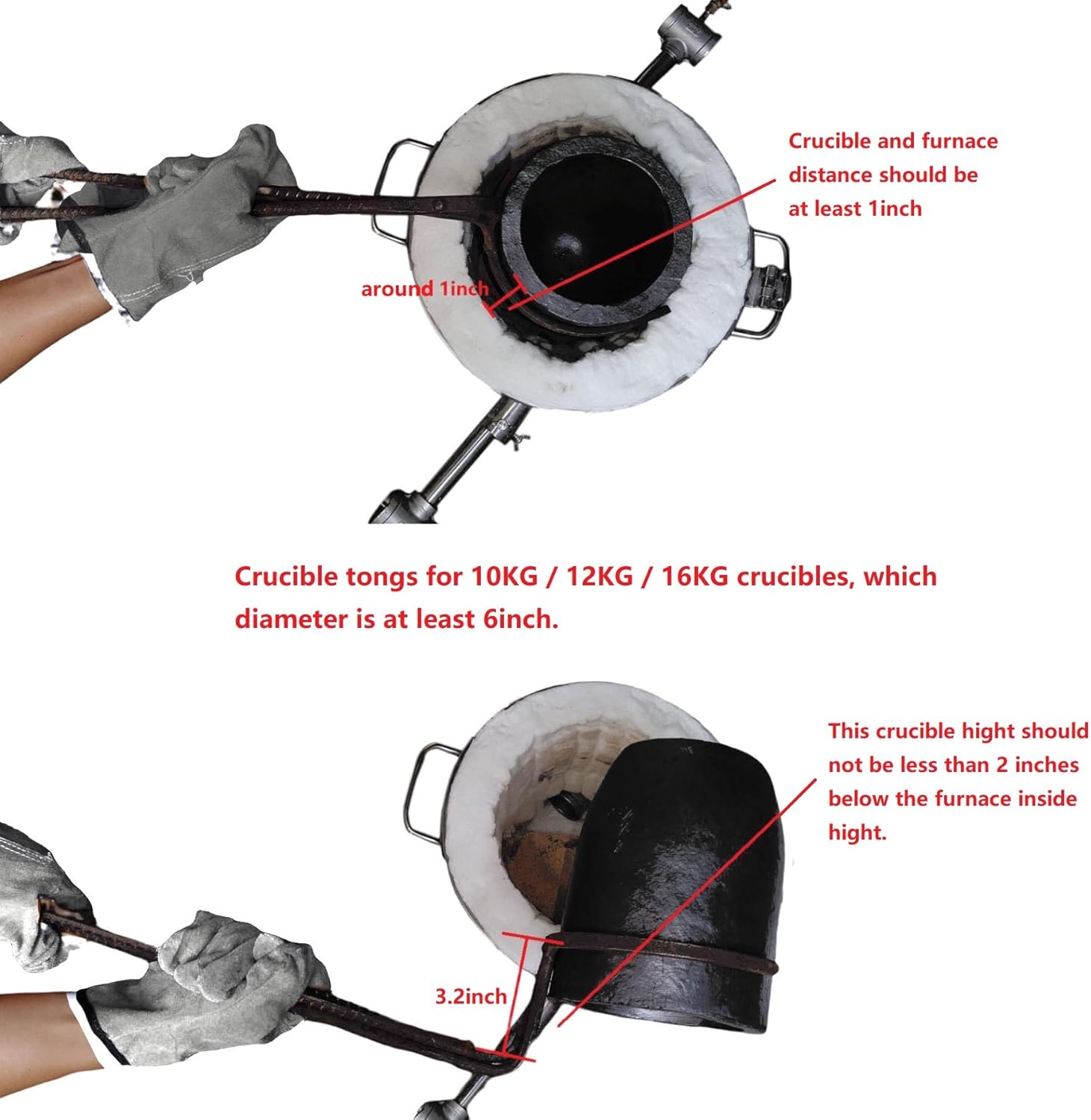 Crucible and furnace distance should be at least 1inch

around 1inch

Crucible tongs for 10KG / 12KG / 16KG crucibles, which diameter is at least 6inch.

This crucible hight should not be less than 2 inches below the furnace inside hight.

3.2inch