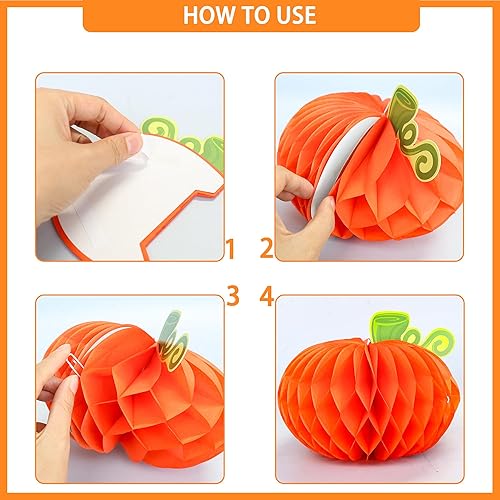 HOW TO USE

1

2

3

4