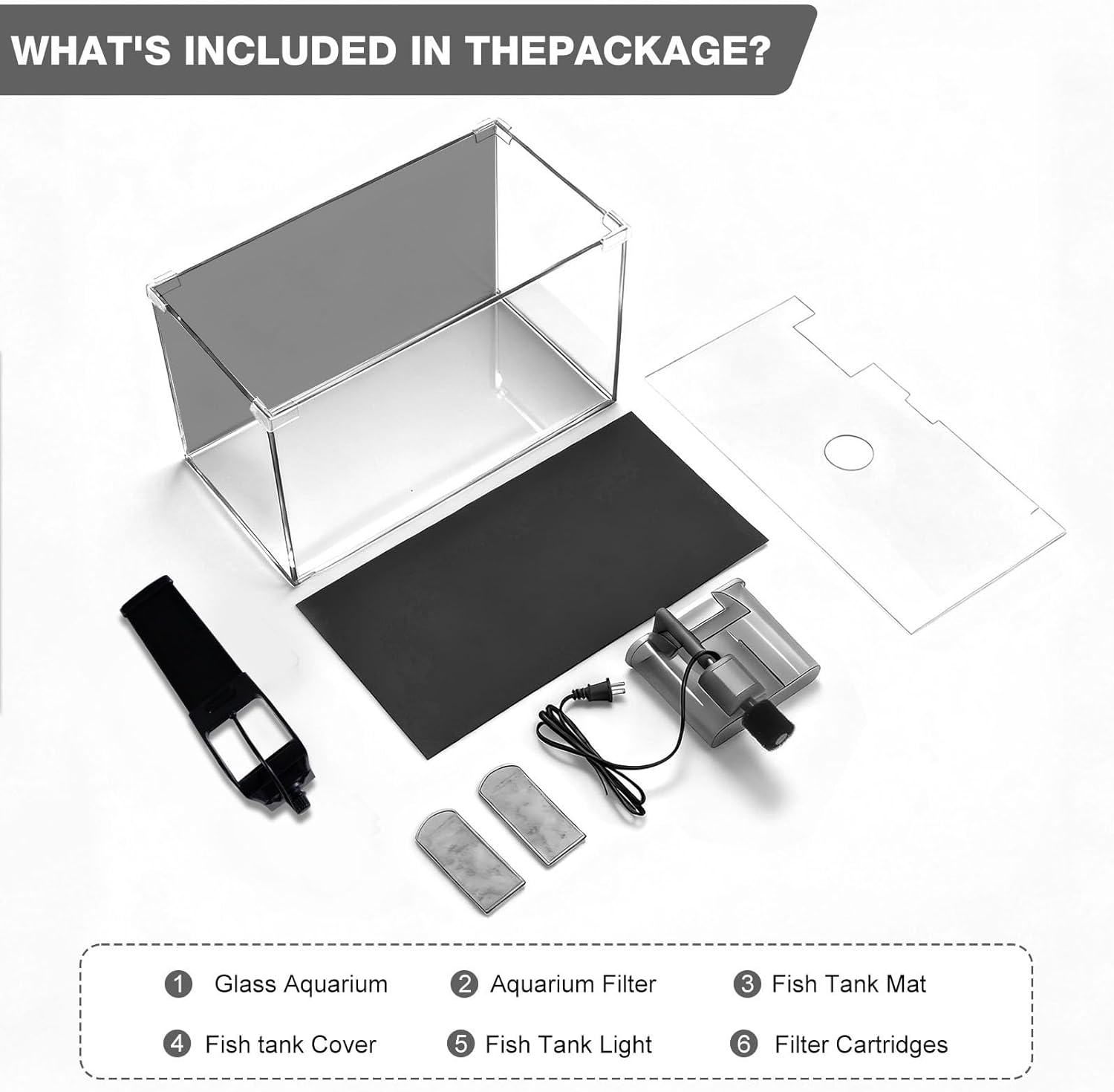 WHAT'S INCLUDED IN THEPACKAGE?

1 Glass Aquarium
2 Aquarium Filter
3 Fish Tank Mat
4 Fish tank Cover
5 Fish Tank Light
6 Filter Cartridges