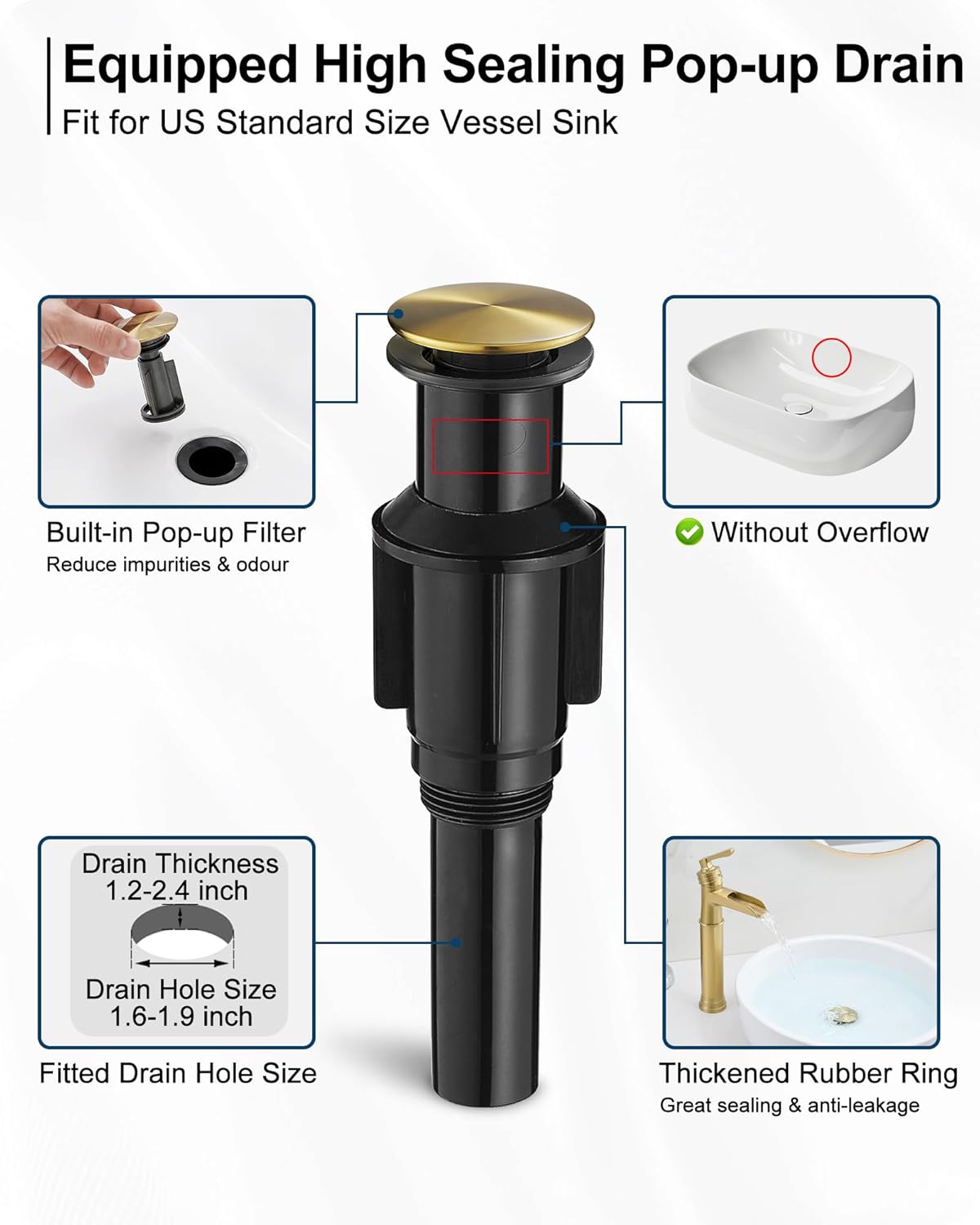 Equipped High Sealing Pop-up Drain
Fit for US Standard Size Vessel Sink

Built-in Pop-up Filter
Reduce impurities & odour

Without Overflow

Drain Thickness
1.2-2.4 inch
Drain Hole Size
1.6-1.9 inch

Fitted Drain Hole Size

Thickened Rubber Ring
Great sealing & anti-leakage