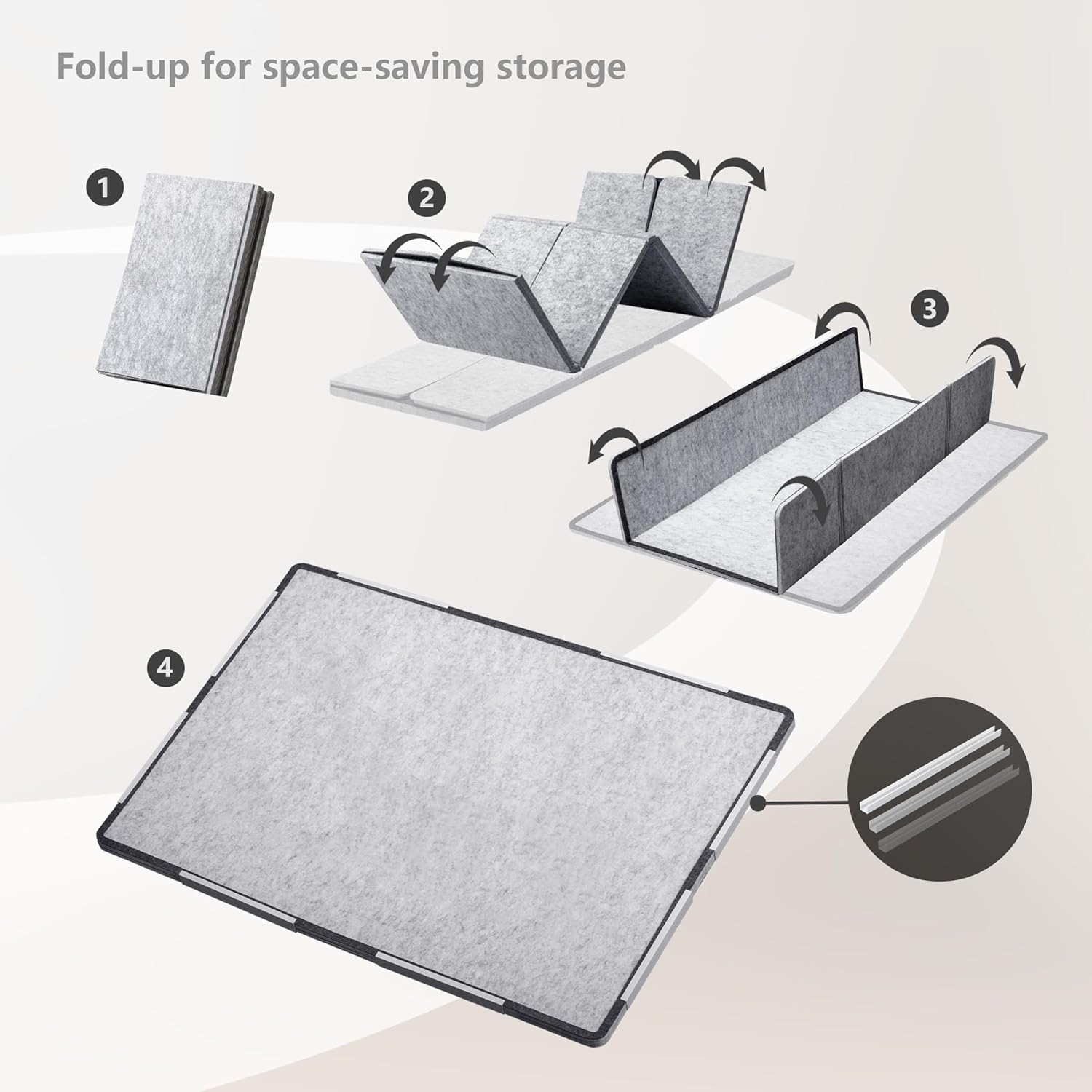 Fold-up for space-saving storage

1

2

3

4