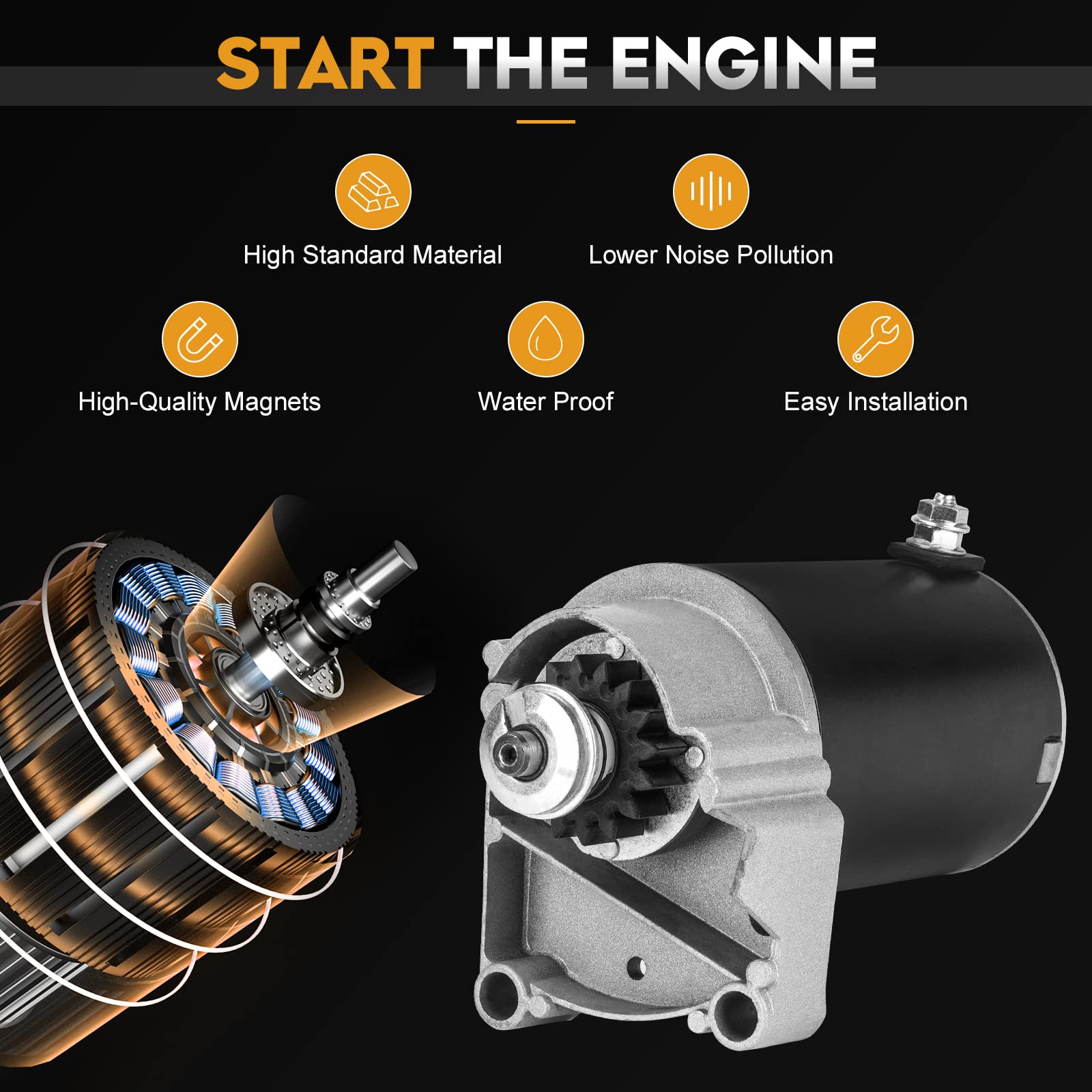 START THE ENGINE

High Standard Material

Lower Noise Pollution

High-Quality Magnets

Water Proof

Easy Installation