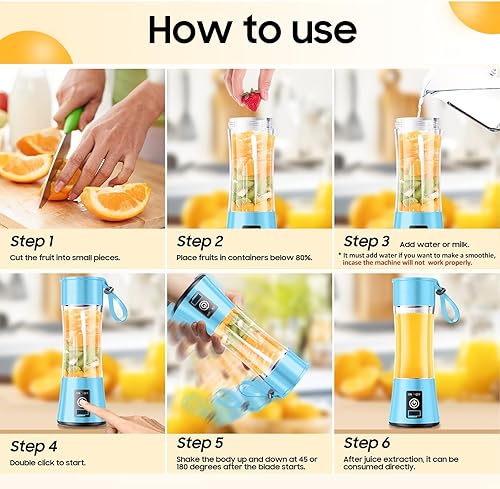 How to use

Step 1
Cut the fruit into small pieces.

Step 2
Place fruits in containers below 80%.

Step 3 Add water or milk.
* It must add water if you want to make a smoothie, incase the machine will not work properly.

Step 4
Double click to start.

Step 5
Shake the body up and down at 45 or 180 degrees after the blade starts.

Step 6
After juice extraction, it can be consumed directly.