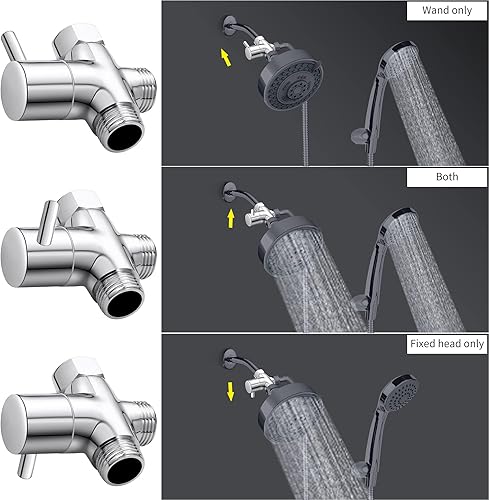 Wand only

Both

Fixed head only