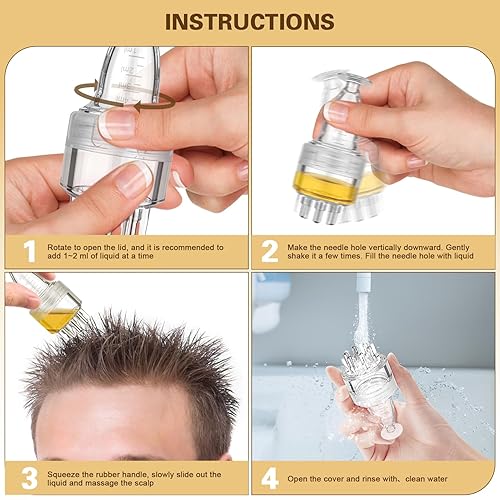 INSTRUCTIONS

1ml
2ml
3ml
4ml

1 Rotate to open the lid, and it is recommended to add 1~2 ml of liquid at a time

2 Make the needle hole vertically downward. Gently shake it a few times. Fill the needle hole with liquid

3 Squeeze the rubber handle, slowly slide out the liquid and massage the scalp

4 Open the cover and rinse with、clean water