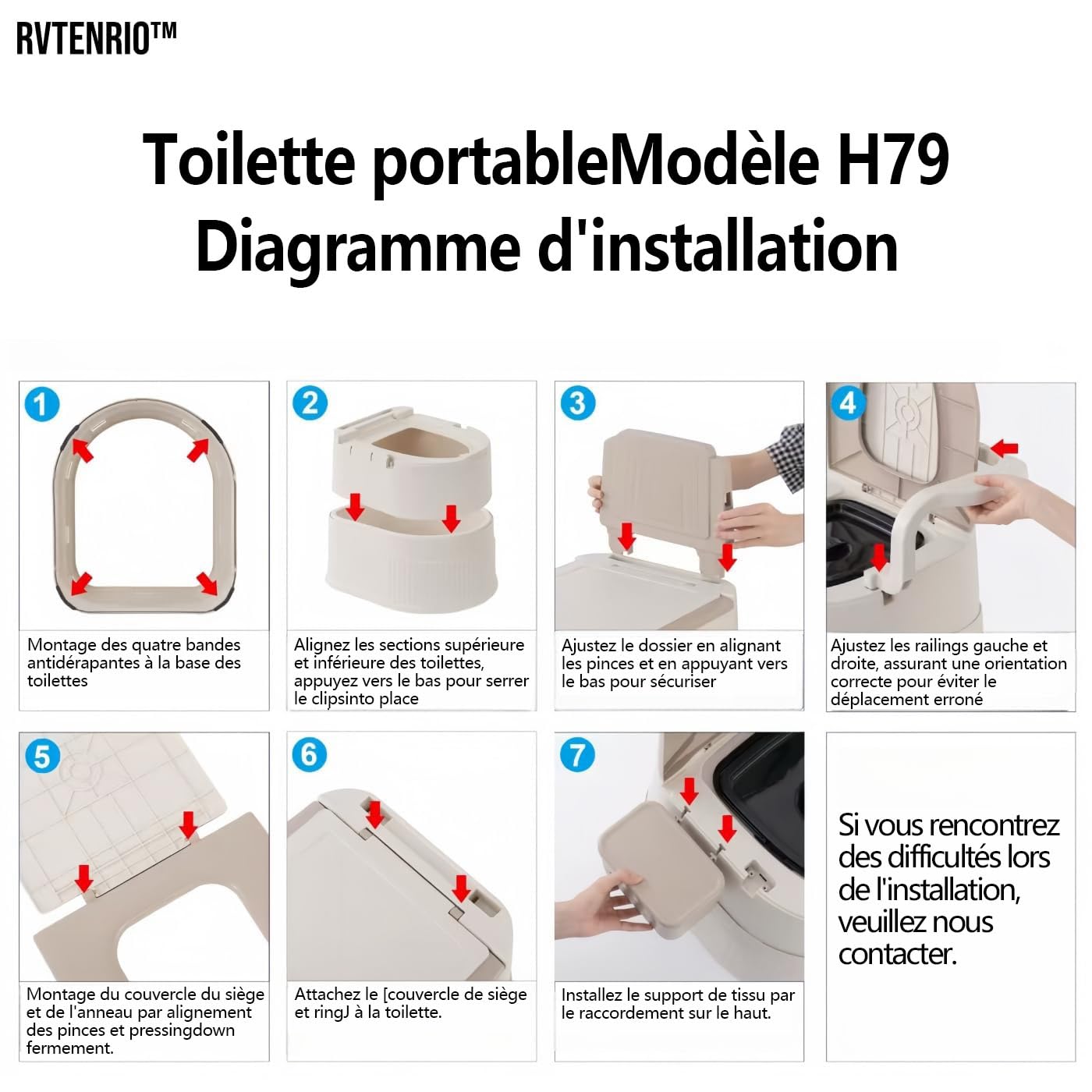 RVTENRIO™

Toilette portableModèle H79
Diagramme d'installation

1
Montage des quatre bandes antidérapantes à la base des toilettes

2
Alignez les sections supérieure et inférieure des toilettes, appuyez vers le bas pour serrer le clipsinto place

3
Ajustez le dossier en alignant les pinces et en appuyant vers le bas pour sécuriser

4
Ajustez les railings gauche et droite, assurant une orientation correcte pour éviter le déplacement erroné

5
Montage du couvercle du siège et de l'anneau par alignement des pinces et pressingdown fermement.

6
Attachez le [couvercle de siège et ringJ à la toilette.

7
Installez le support de tissu par le raccordement sur le haut.

Si vous rencontrez des difficultés lors de l'installation, veuillez nous contacter.