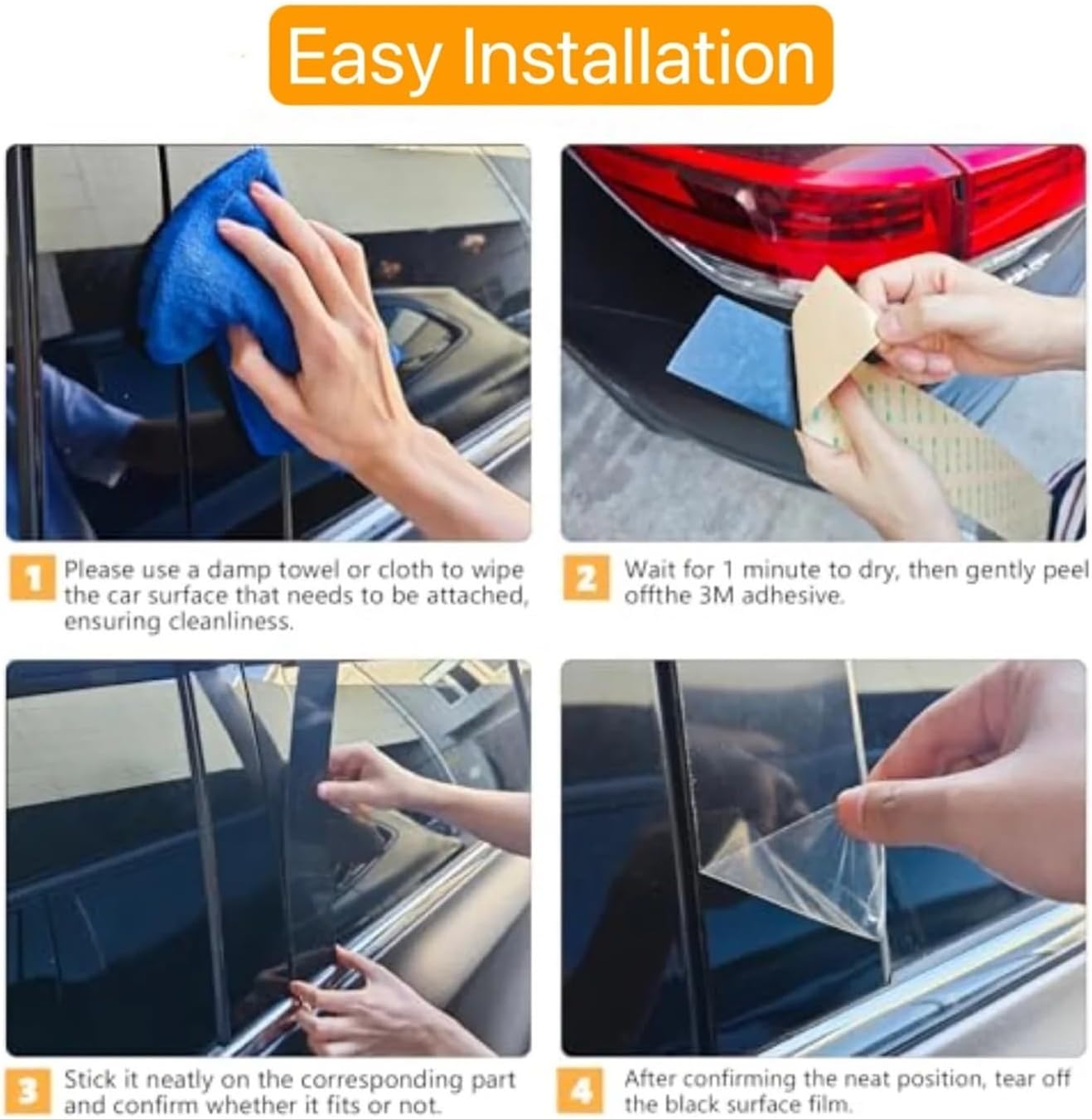 Easy Installation

1 Please use a damp towel or cloth to wipe the car surface that needs to be attached, ensuring cleanliness.

2 Wait for 1 minute to dry, then gently peel offthe 3M adhesive.

3 Stick it neatly on the corresponding part and confirm whether it fits or not.

4 After confirming the neat position, tear off the black surface film.