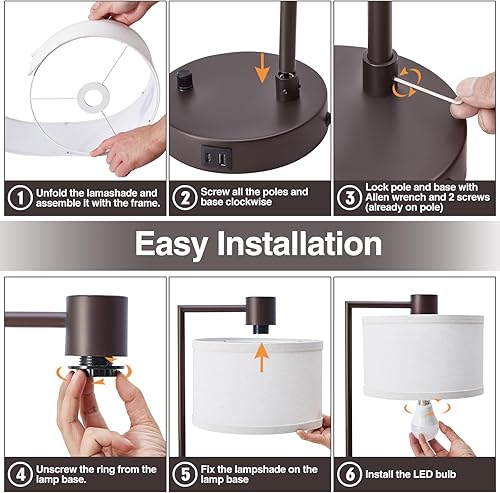 1 Unfold the lamashade and assemble it with the frame.

2 Screw all the poles and base clockwise

3 Lock pole and base with Allen wrench and 2 screws (already on pole)

Easy Installation

4 Unscrew the ring from the lamp base.

5 Fix the lampshade on the lamp base

6 Install the LED bulb