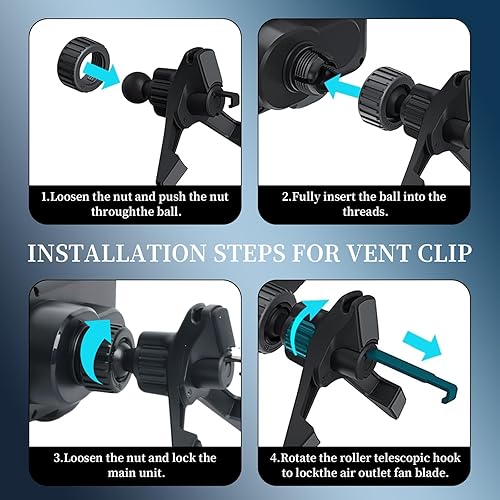 1.Loosen the nut and push the nut throughthe ball.

2.Fully insert the ball into the threads.

INSTALLATION STEPS FOR VENT CLIP

3.Loosen the nut and lock the main unit.

4.Rotate the roller telescopic hook to lockthe air outlet fan blade.