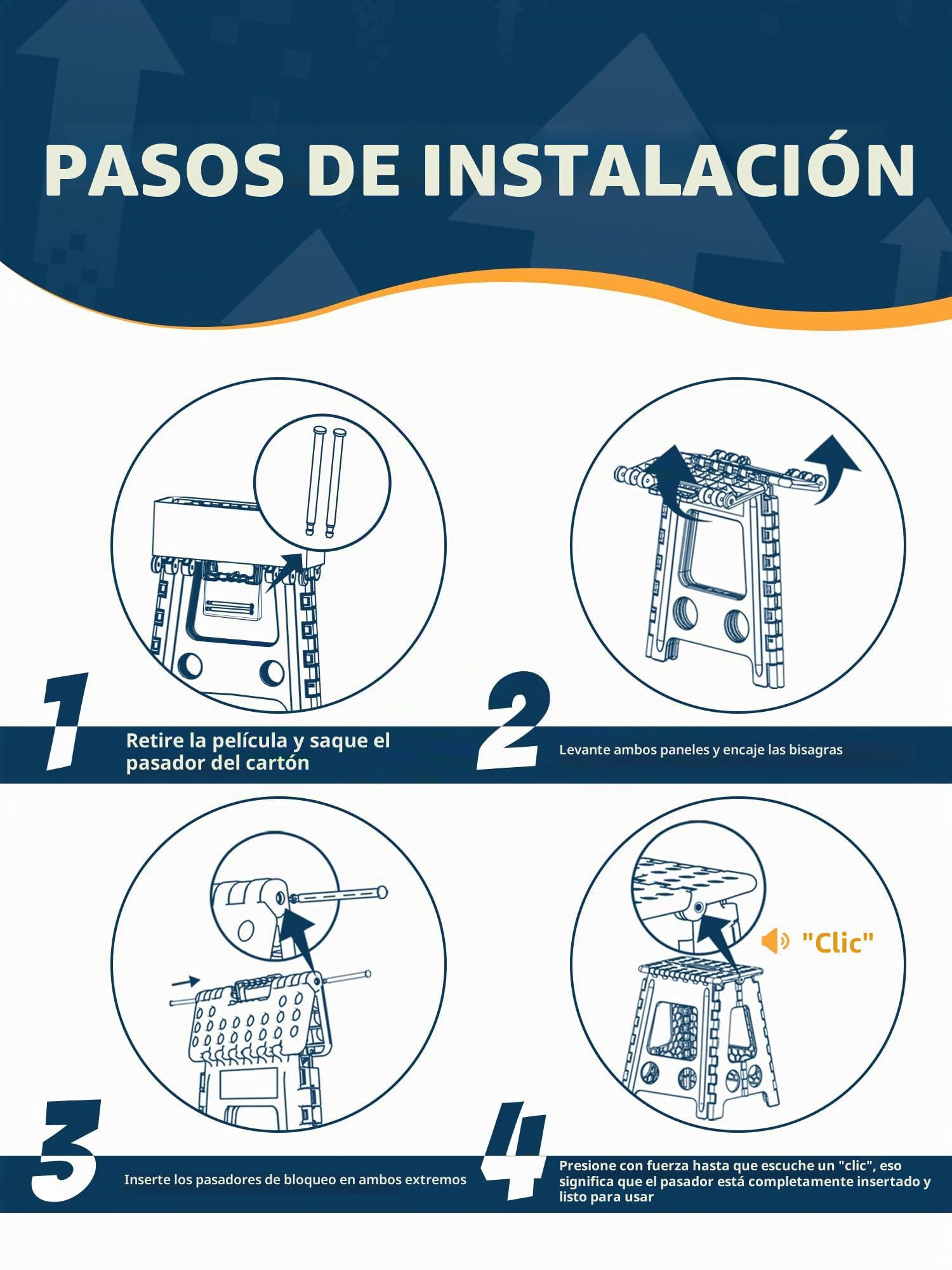 PASOS DE INSTALACIÓN

1

Retire la película y saque el pasador del cartón

2

Levante ambos paneles y encaje las bisagras

"Clic"

3

Inserte los pasadores de bloqueo en ambos extremos

4

Presione con fuerza hasta que escuche un "clic", eso significa que el pasador está completamente insertado y listo para usar