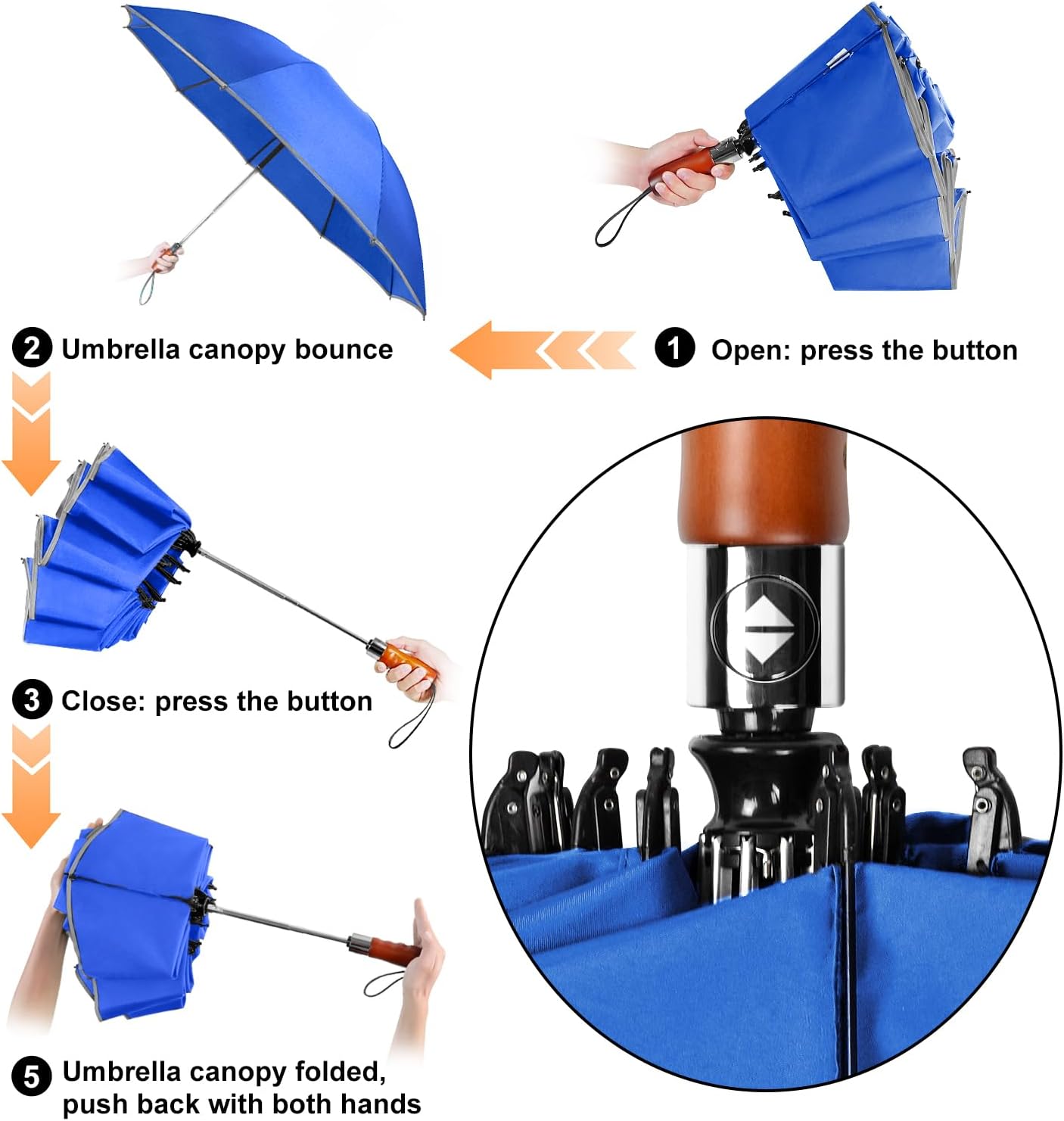 2 Umbrella canopy bounce

1 Open: press the button

3 Close: press the button

5 Umbrella canopy folded, push back with both hands