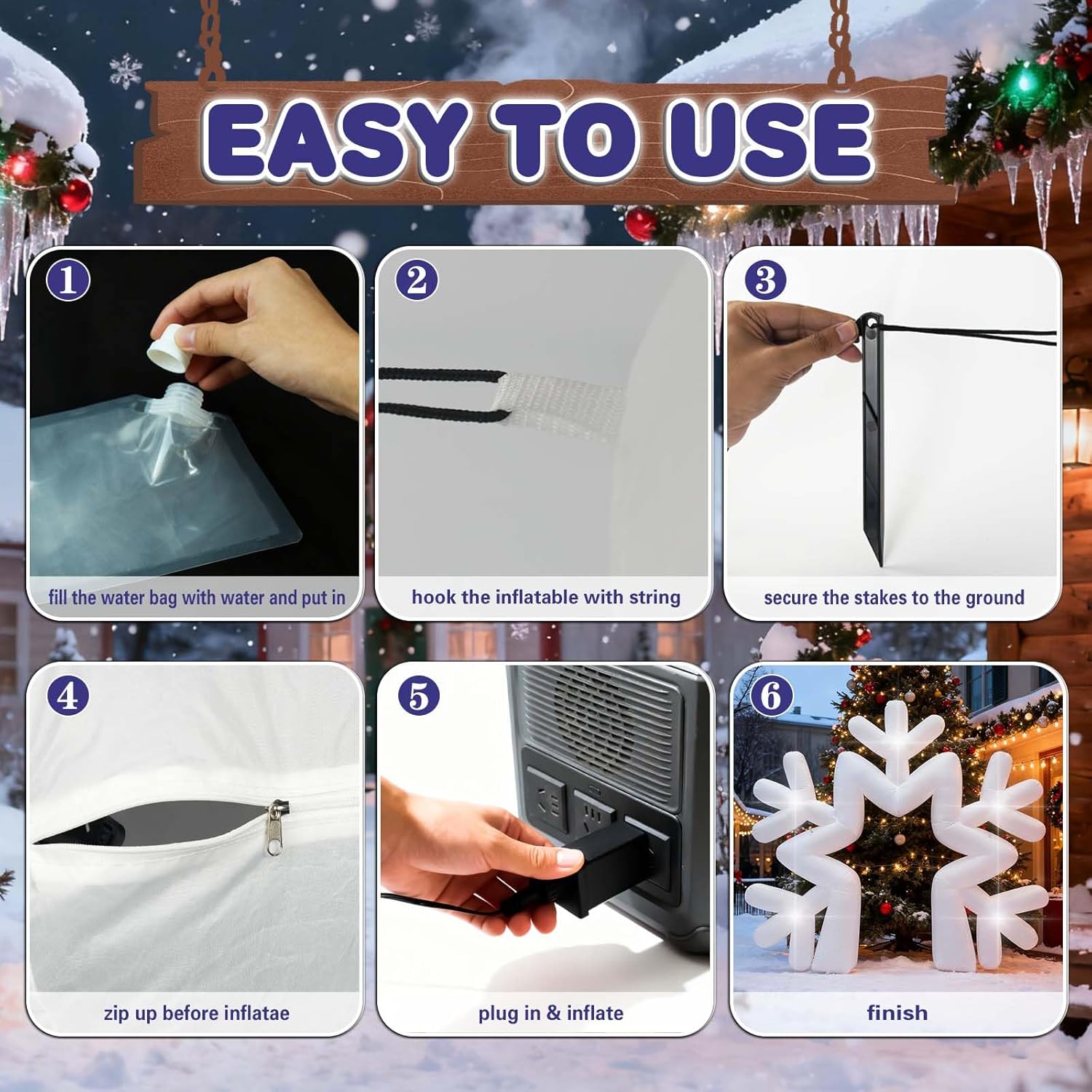 EASY TO USE

1
fill the water bag with water and put in

2
hook the inflatable with string

3
secure the stakes to the ground

4
zip up before inflatae

5
plug in & inflate

6
finish