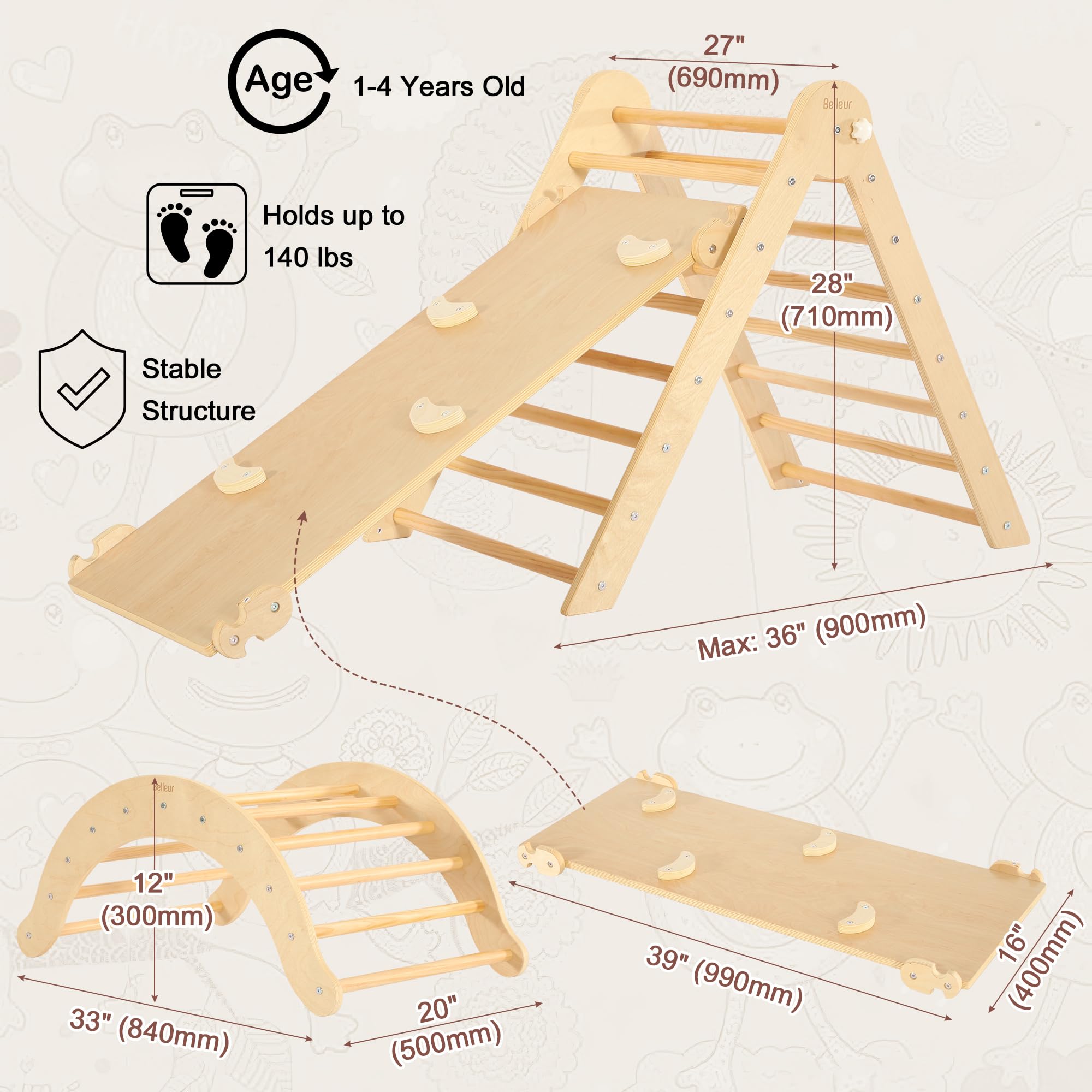 Age 1-4 Years Old

Holds up to 140 lbs

Stable Structure

27" (690mm)

Belleur

28" (710mm)

Max: 36" (900mm)

Belleur

12" (300mm)

33" (840mm)

20" (500mm)

39" (990mm)

16" (400mm)