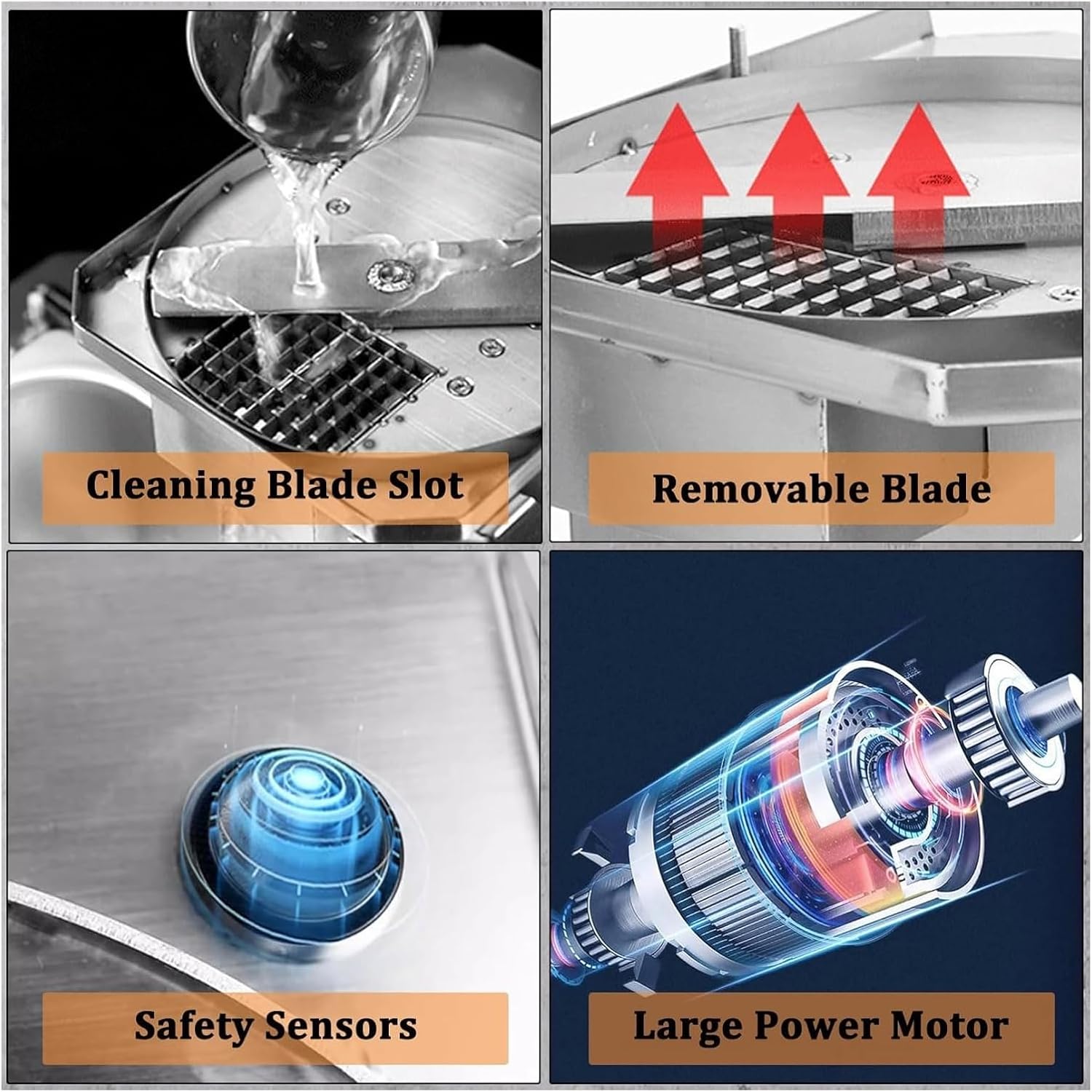 Cleaning Blade Slot

Removable Blade

Safety Sensors

Large Power Motor