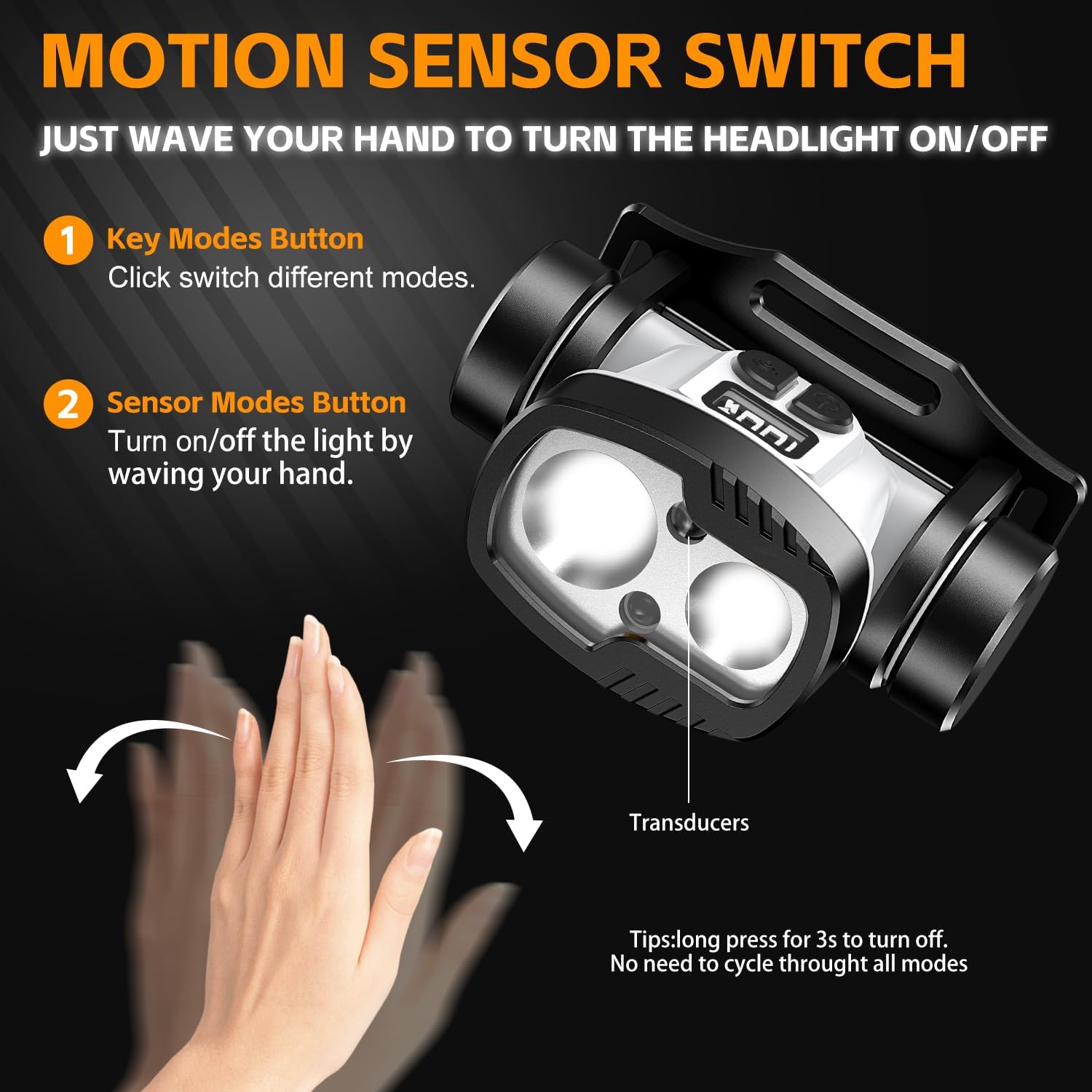 MOTION SENSOR SWITCH

JUST WAVE YOUR HAND TO TURN THE HEADLIGHT ON/OFF

1 Key Modes Button
Click switch different modes.

2 Sensor Modes Button
Turn on/off the light by waving your hand.

100%

Transducers

Tips:long press for 3s to turn off.
No need to cycle throught all modes