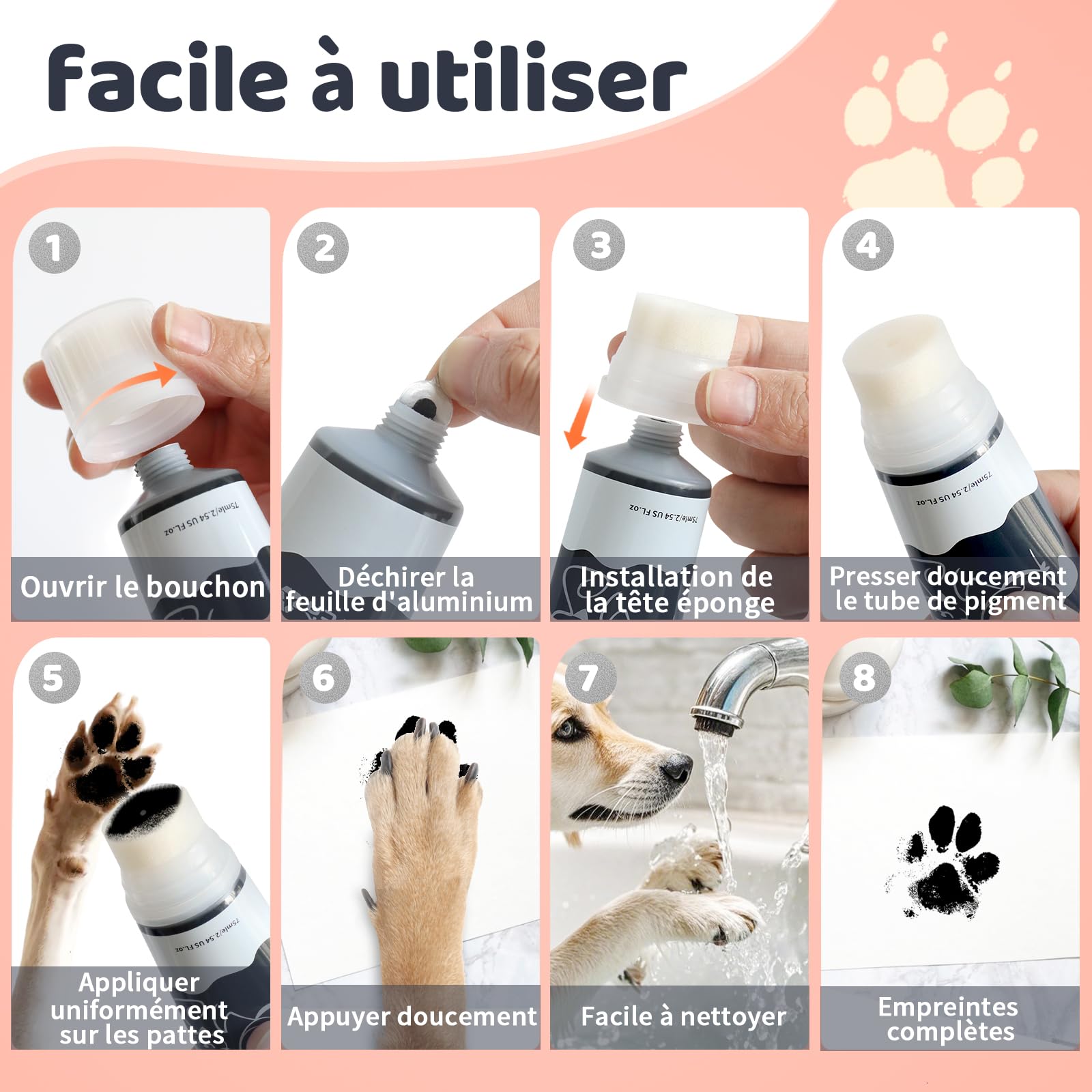 facile à utiliser

1
75mle/2.54 US FL.oz
Ouvrir le bouchon

2
Déchirer la feuille d'aluminium

3
75mle/2.54 US FL.oz
Installation de la tête éponge

4
75mle/2.54 US FL.oz
Presser doucement le tube de pigment

5
75mle/2.54 US FL.oz
Appliquer uniformément sur les pattes

6
Appuyer doucement

7
Facile à nettoyer

8
Empreintes complètes