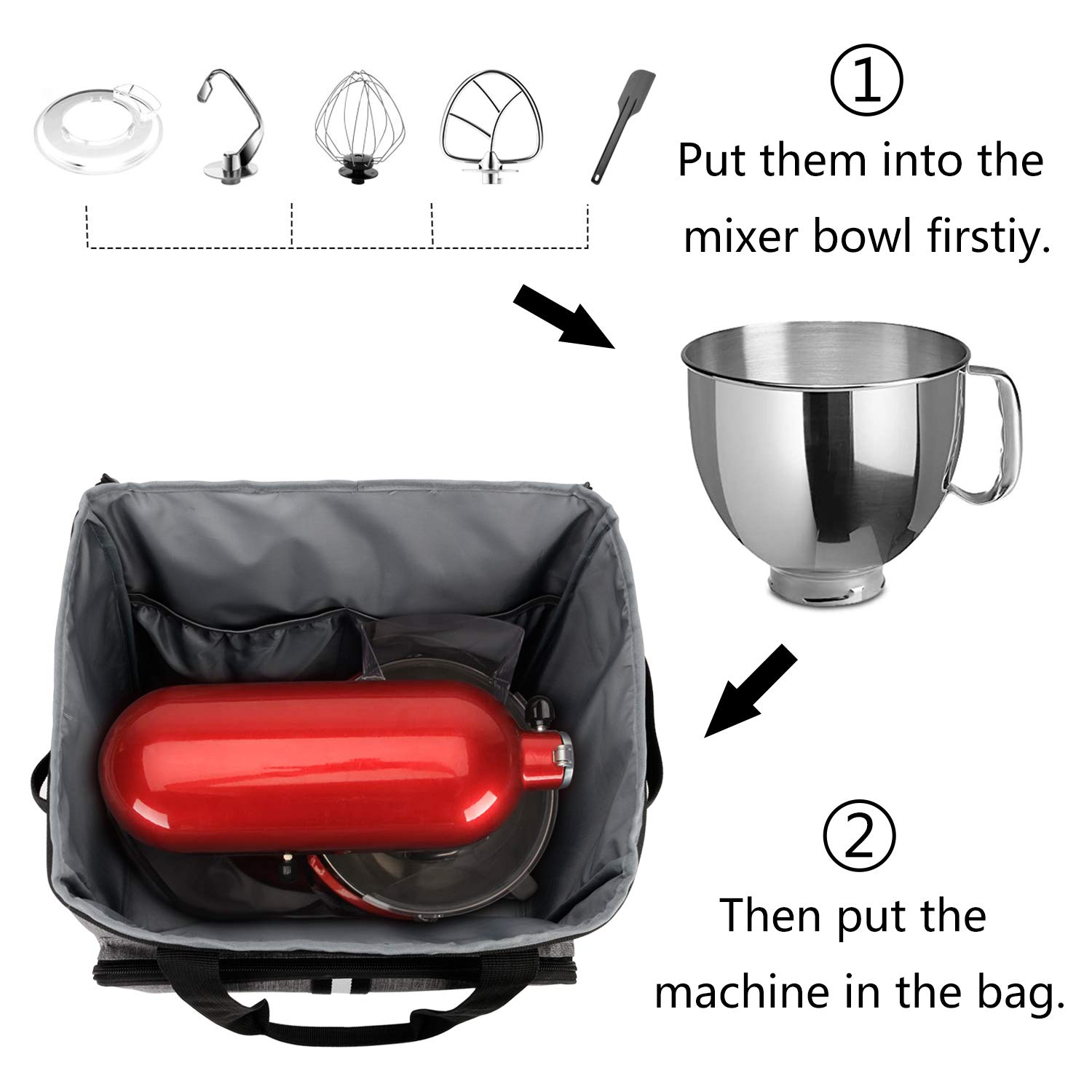 ①
Put them into the mixer bowl firstiy.

②
Then put the machine in the bag.